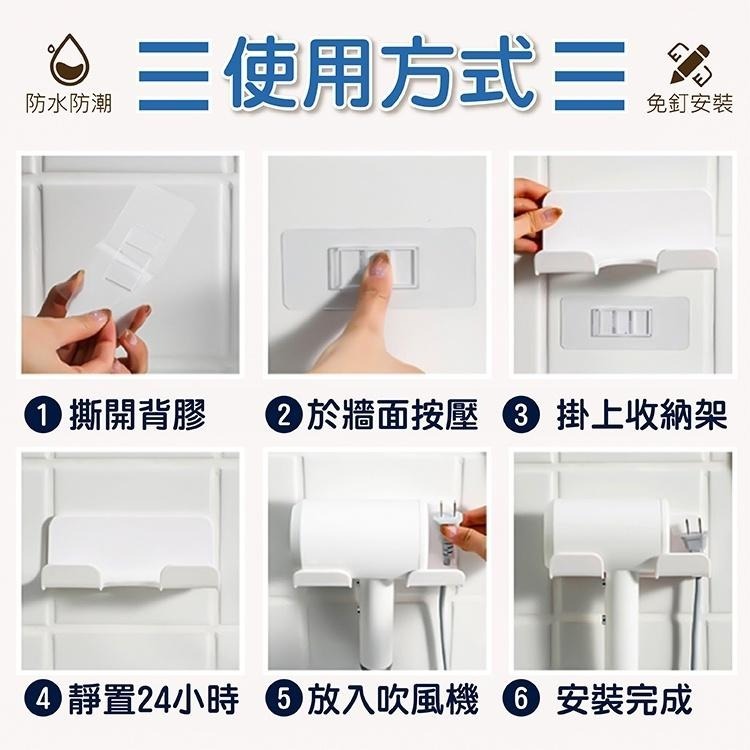 防水防潮

使用方式

免釘安裝

1 撕開背膠

2 於牆面按壓

3 掛上收納架

4 靜置24小時

5 放入吹風機

6 安裝完成