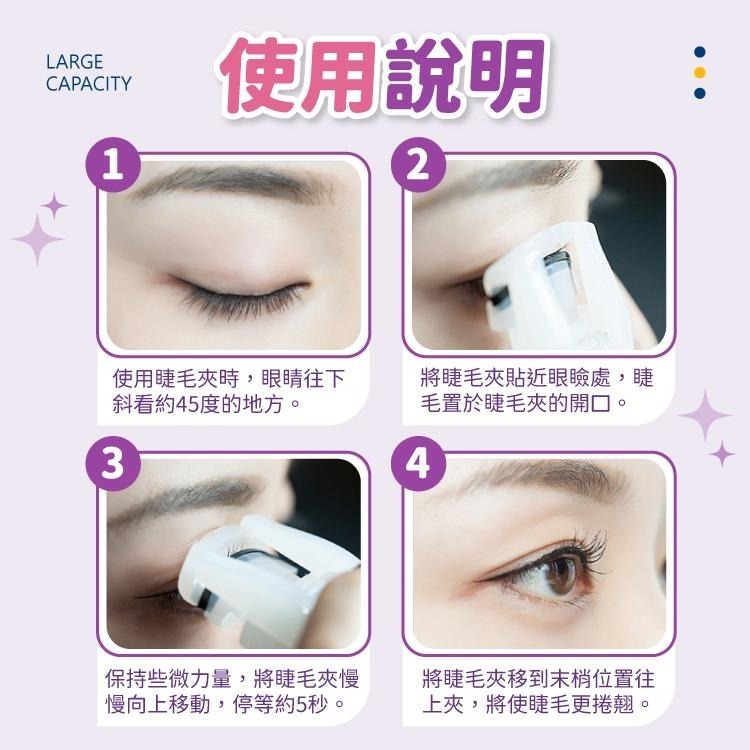 LARGE
CAPACITY

使用說明

1

使用睫毛夾時，眼睛往下斜看約45度的地方。

2

將睫毛夾貼近眼瞼處，睫毛置於睫毛夾的開口。

3

保持些微力量，將睫毛夾慢慢向上移動，停等約5秒。

4

將睫毛夾移到末梢位置往上夾，將使睫毛更捲翹。