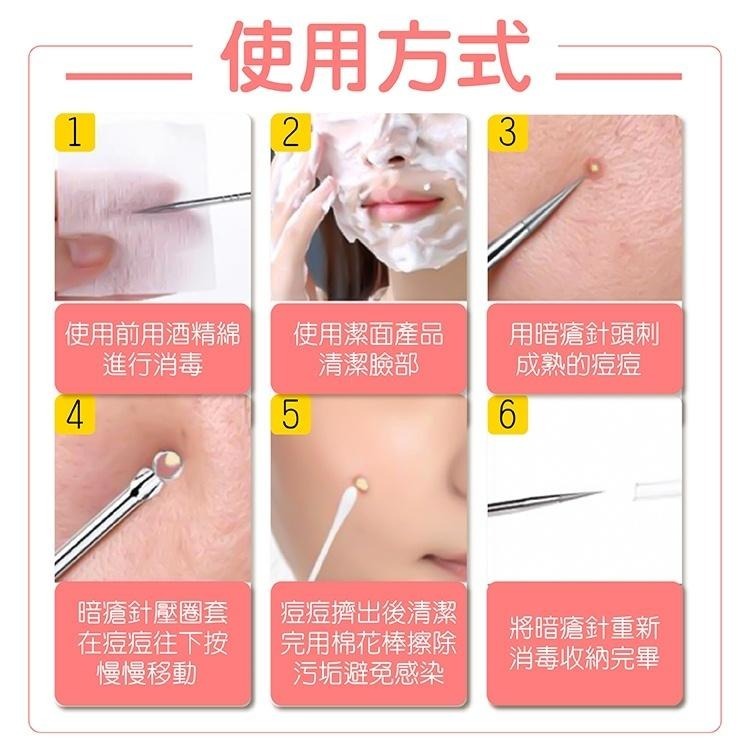 使用方式

1

使用前用酒精綿進行消毒

2

使用潔面產品清潔臉部

3

用暗瘡針頭刺成熟的痘痘

4

暗瘡針壓圈套在痘痘往下按慢慢移動

5

痘痘擠出後清潔完用棉花棒擦除污垢避免感染

6

將暗瘡針重新消毒收納完畢