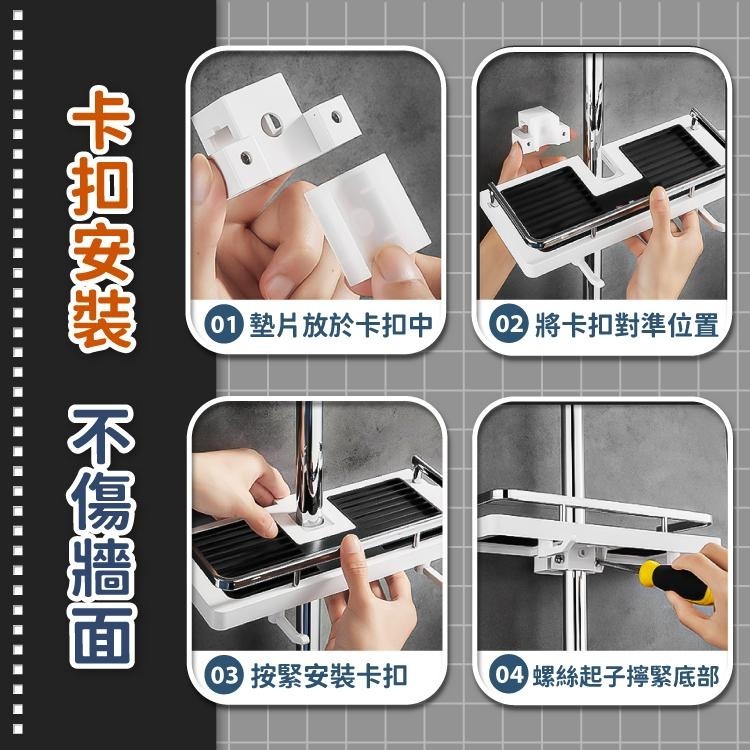 卡扣安裝

不傷牆面

01 墊片放於卡扣中

02 將卡扣對準位置

03 按緊安裝卡扣

04 螺絲起子擰緊底部