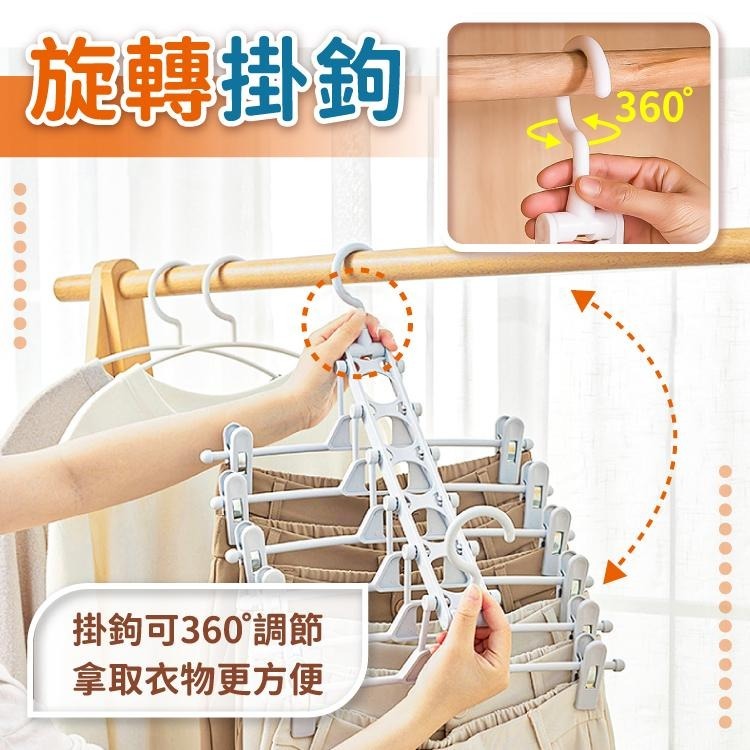 旋轉掛鉤

360°

掛鉤可360°調節
拿取衣物更方便