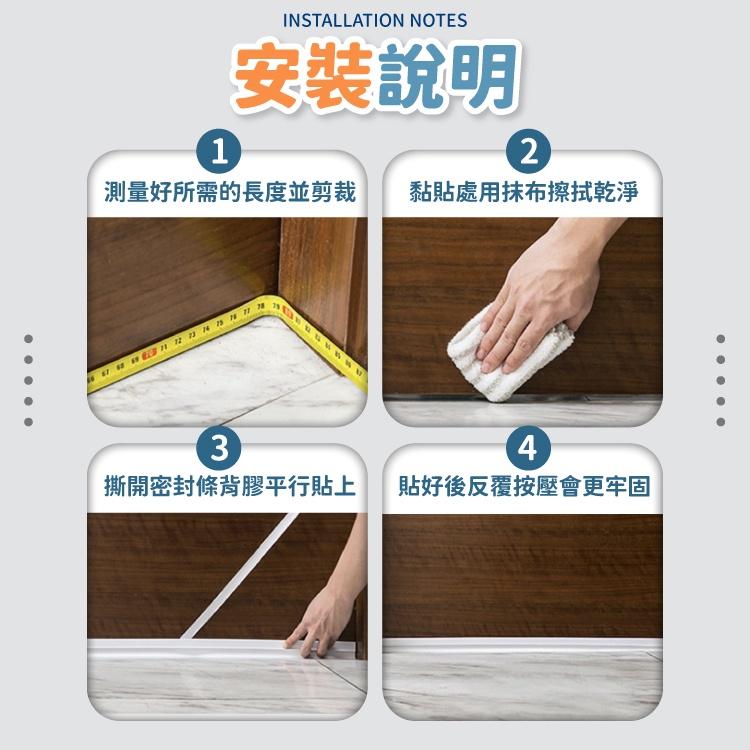 INSTALLATION NOTES

安裝說明

1
測量好所需的長度並剪裁

2
黏貼處用抹布擦拭乾淨

3
撕開密封條背膠平行貼上

4
貼好後反覆按壓會更牢固