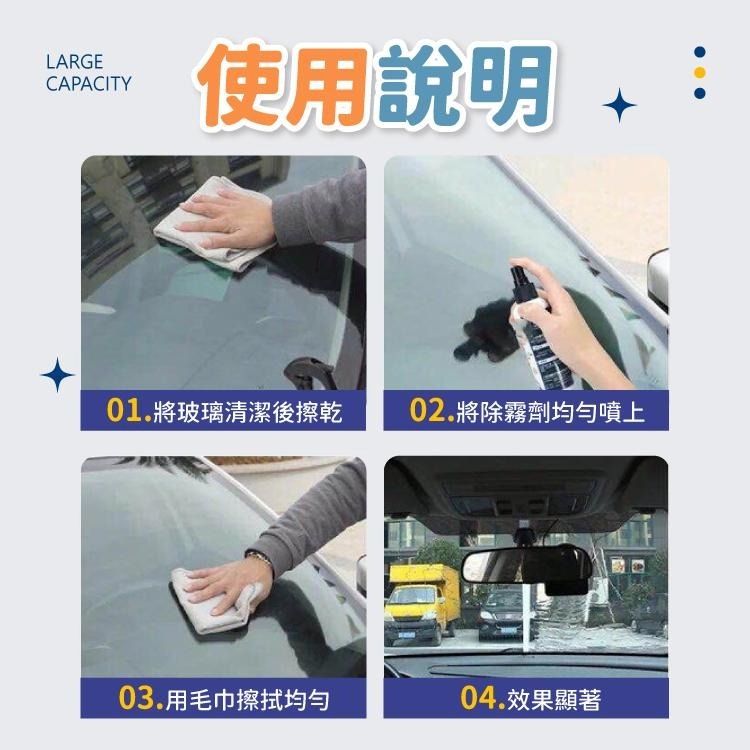 LARGE
CAPACITY

使用說明

01.將玻璃清潔後擦乾

02.將除霧劑均勻噴上

03.用毛巾擦拭均勻

04.效果顯著