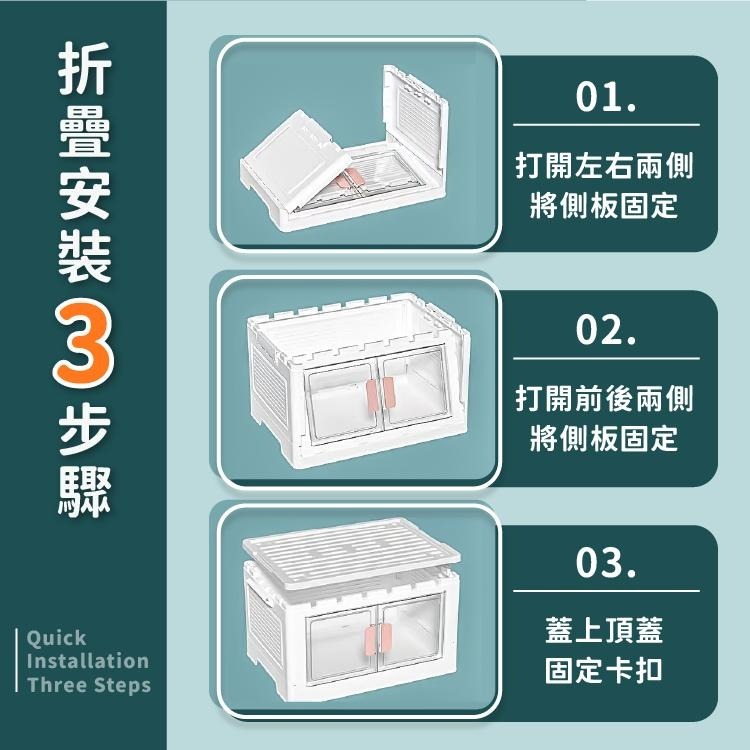 折疊安裝3步驟

Quick Installation Three Steps

01.

打開左右兩側
將側板固定

02.

打開前後兩側
將側板固定

03.

蓋上頂蓋
固定卡扣