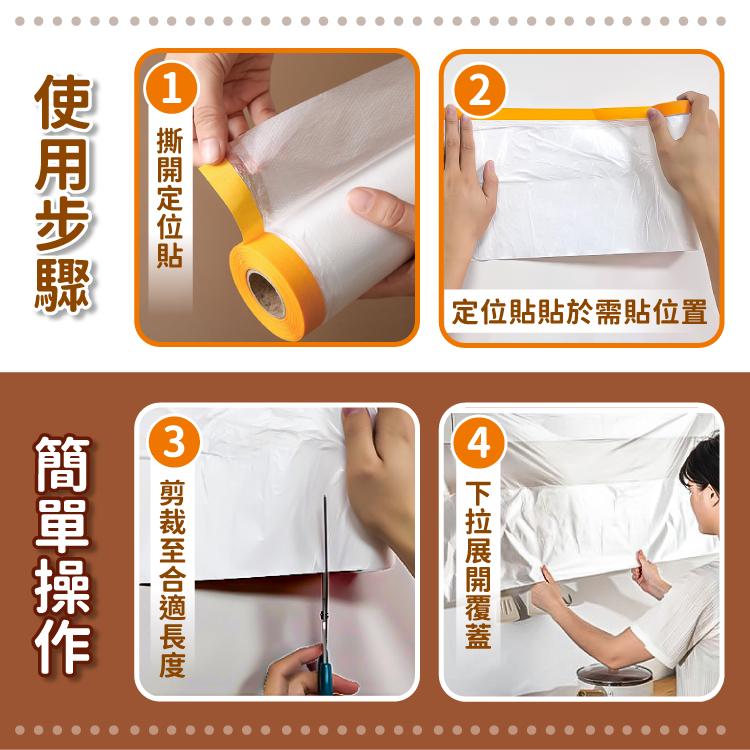 使用步驟

1
撕開定位貼

2
定位貼貼於需貼位置

簡單操作

3
剪裁至合適長度

4
下拉展開覆蓋