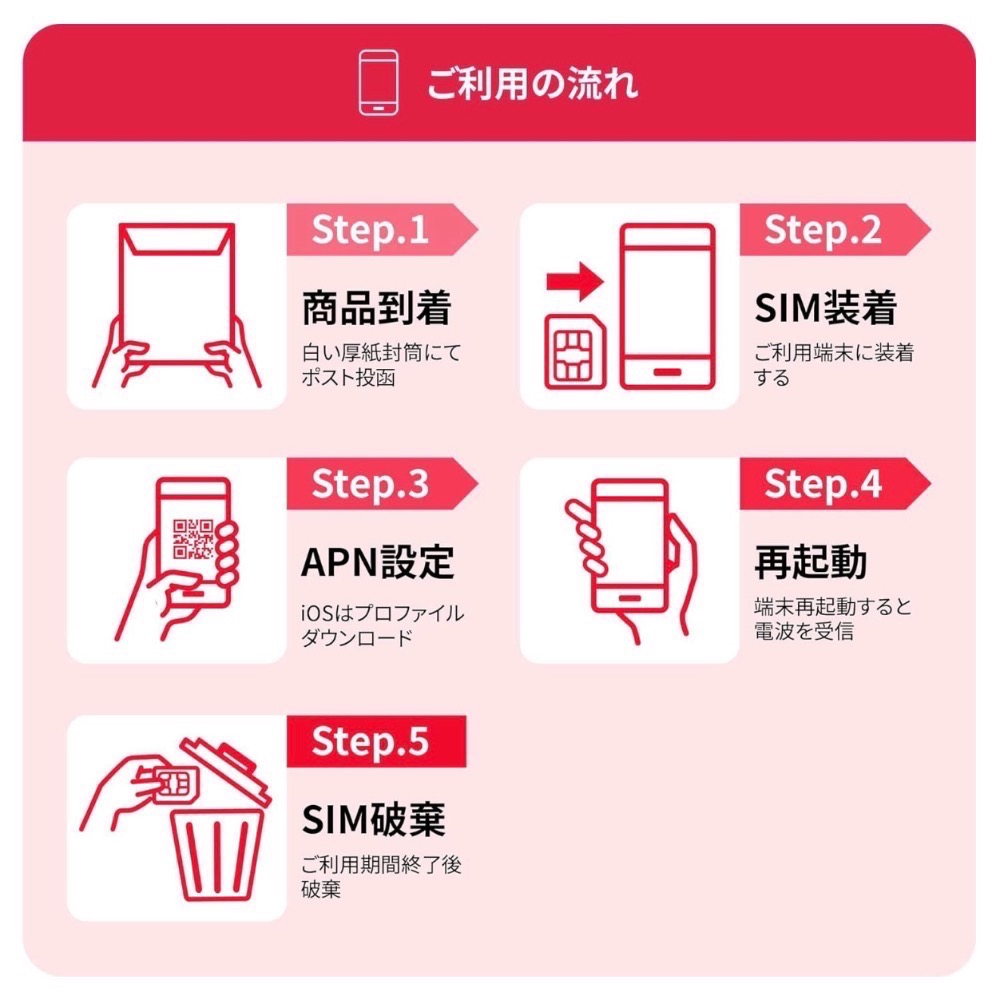 ご利用の流れ

Step.1
商品到着
白い厚紙封筒にてポスト投函

Step.2
SIM装着
ご利用端末に装着する

Step.3
APN設定
iOSはプロファイルダウンロード

Step.4
再起動
端末再起動すると電波を受信

Step.5
SIM破棄
ご利用期間終了後破棄