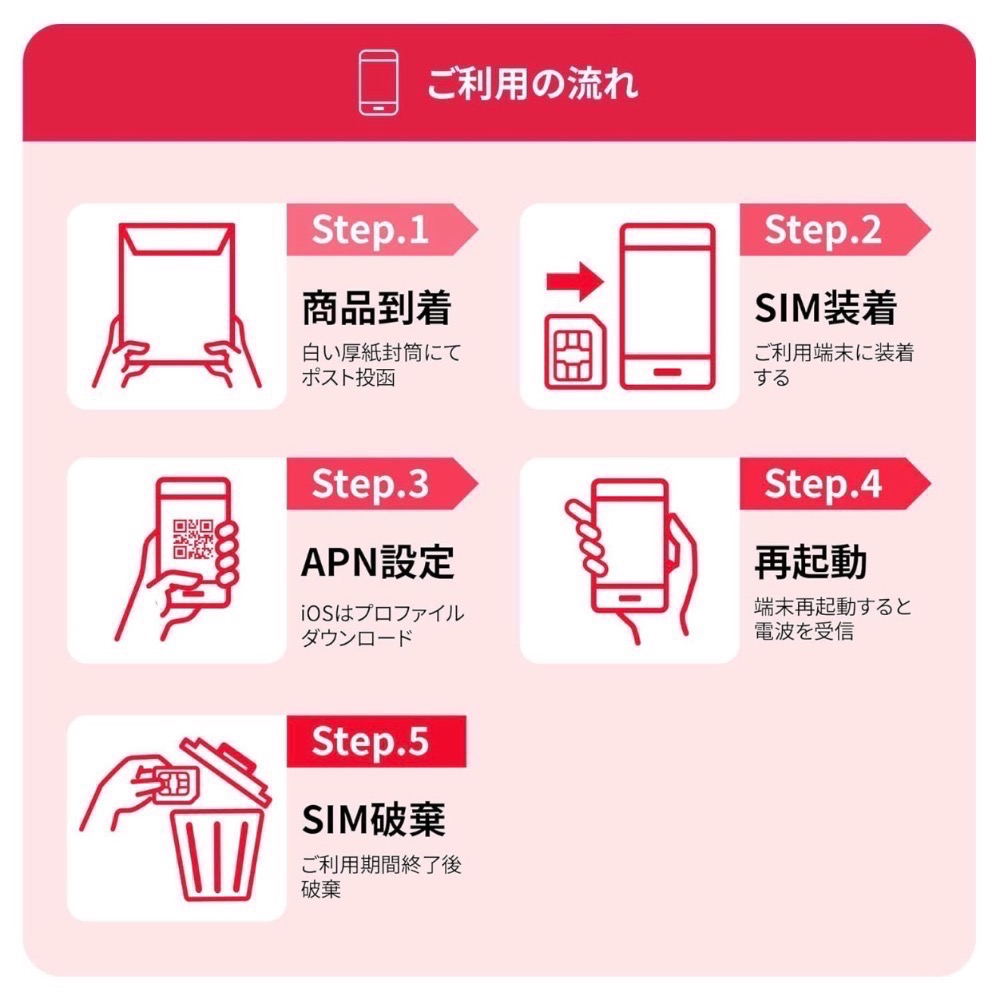 ご利用の流れ

Step.1
商品到着
白い厚紙封筒にてポスト投函

Step.2
SIM装着
ご利用端末に装着する

Step.3
APN設定
iOSはプロファイルダウンロード

Step.4
再起動
端末再起動すると電波を受信

Step.5
SIM破棄
ご利用期間終了後破棄