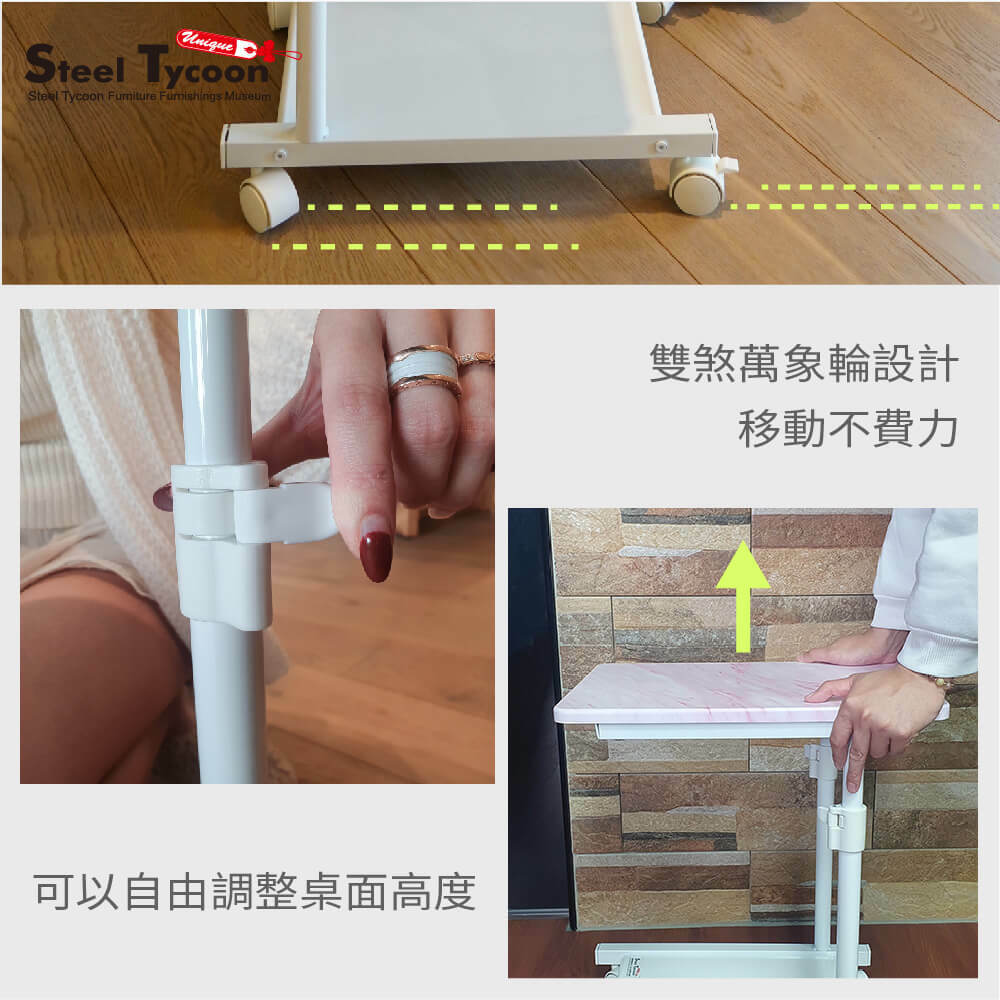 Unique
Steel Tycoon
Steel Tycoon Furniture Furnishings Museum

雙煞萬象輪設計
移動不費力

可以自由調整桌面高度