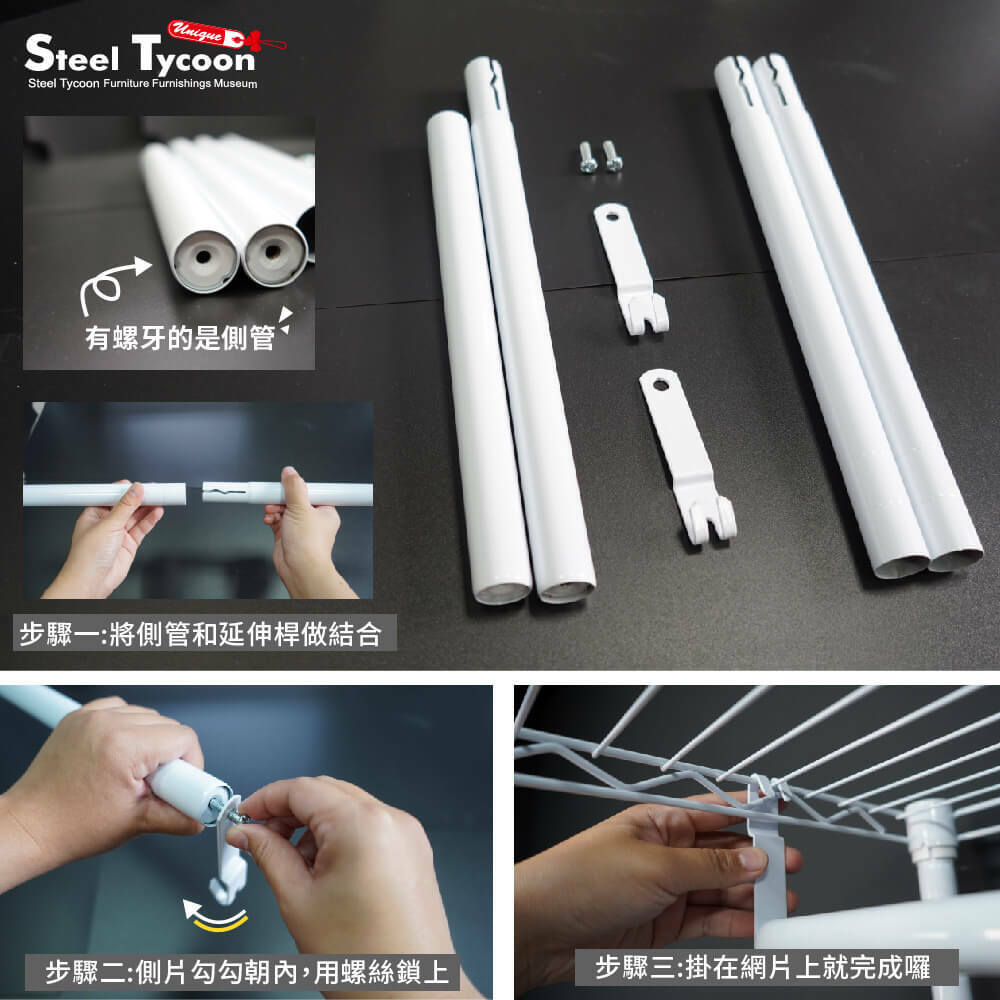 Steel Tycoon Unique
Steel Tycoon Furniture Furnishings Museum

有螺牙的是側管

步驟一:將側管和延伸桿做結合

步驟二:側片勾勾朝內,用螺絲鎖上

步驟三:掛在網片上就完成囉