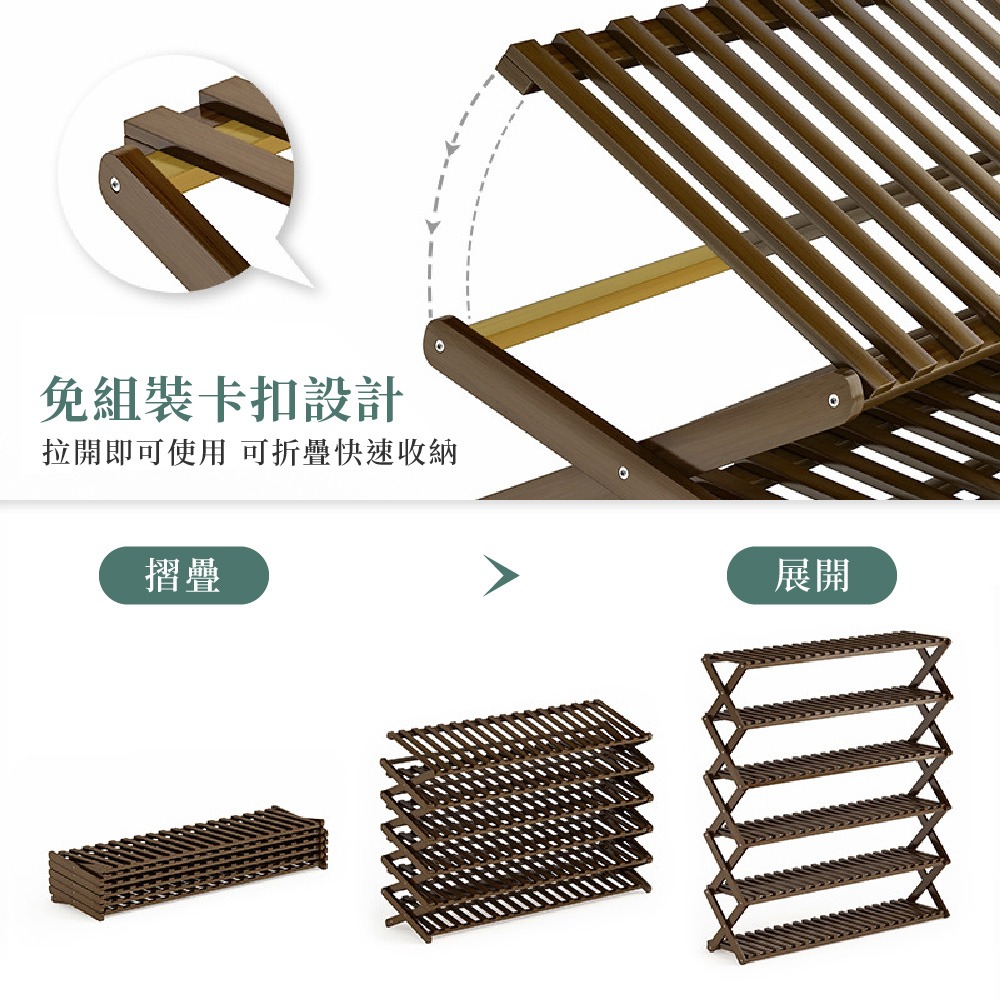 免組裝卡扣設計
拉開即可使用 可折疊快速收納

摺疊

展開