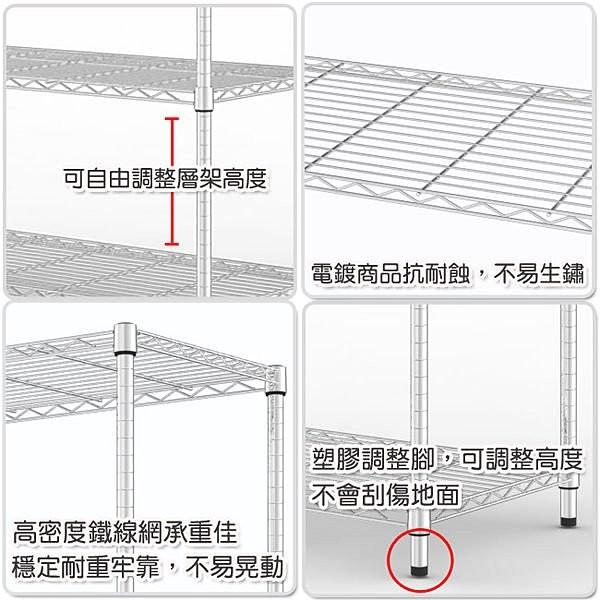 可自由調整層架高度

電鍍商品抗耐蝕，不易生鏽

高密度鐵線網承重佳
穩定耐重牢靠，不易晃動

塑膠調整腳，可調整高度
不會刮傷地面