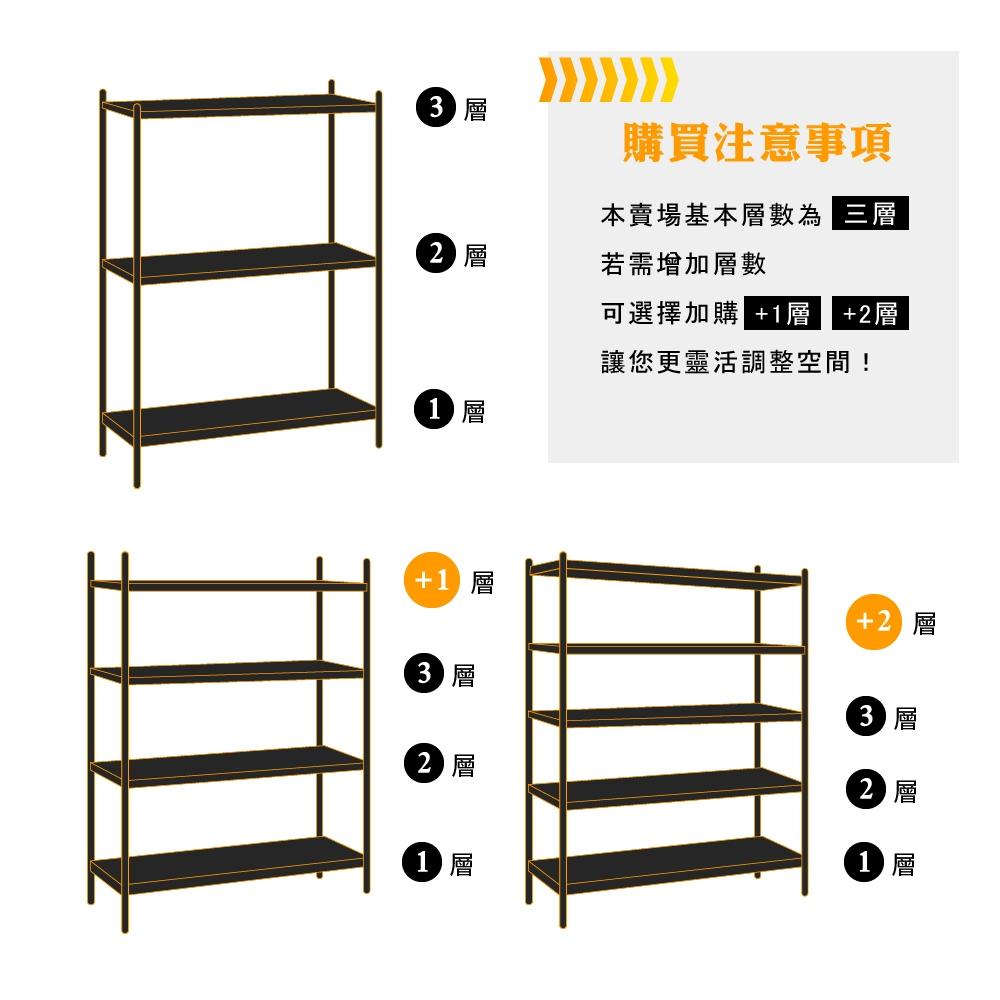 3 層

2 層

1 層

購買注意事項

本賣場基本層數為 三層
若需增加層數
可選擇加購 +1層 +2層
讓您更靈活調整空間！

+1 層

3 層

2 層

1 層

+2 層

3 層

2 層

1 層