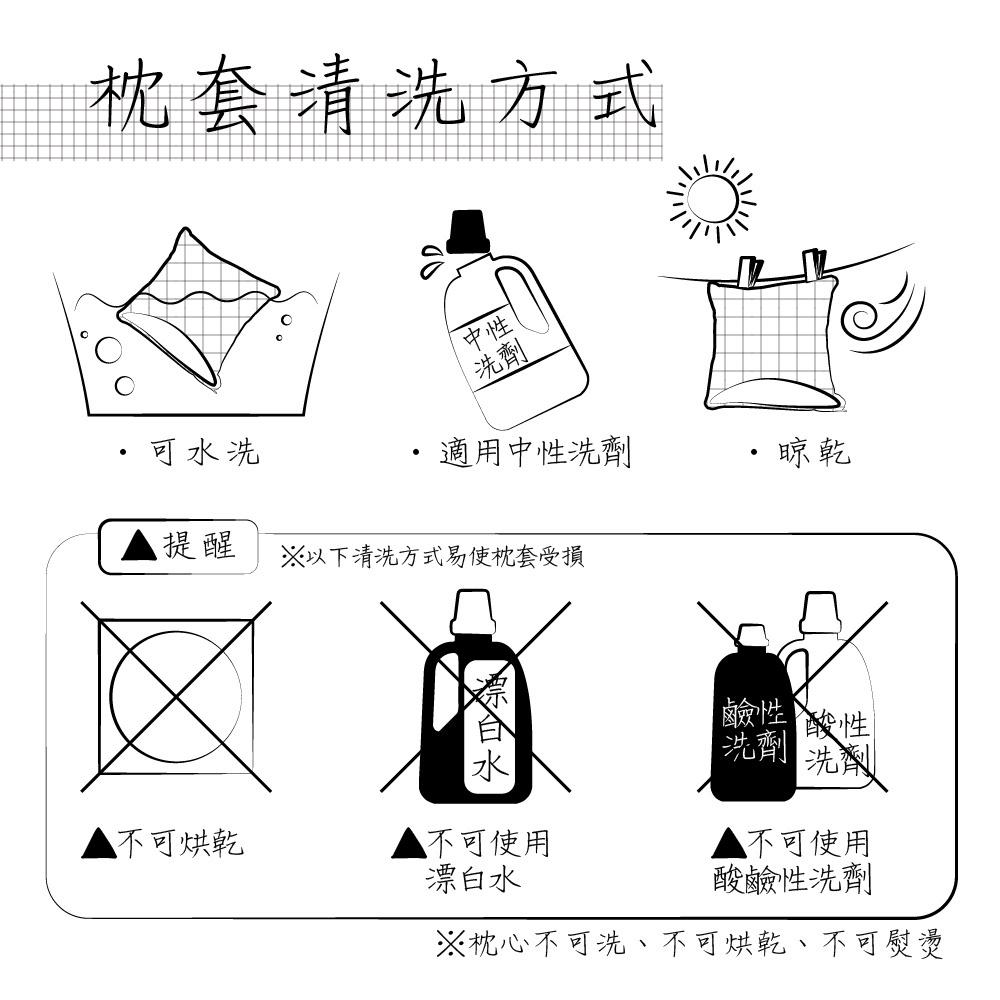 枕套清洗方式

中性洗劑

・可水洗

・適用中性洗劑

・晾乾

▲提醒

※以下清洗方式易使枕套受損

漂白水

鹼性洗劑

酸性洗劑

▲不可烘乾

▲不可使用漂白水

▲不可使用酸鹼性洗劑

※枕心不可洗、不可烘乾、不可熨燙