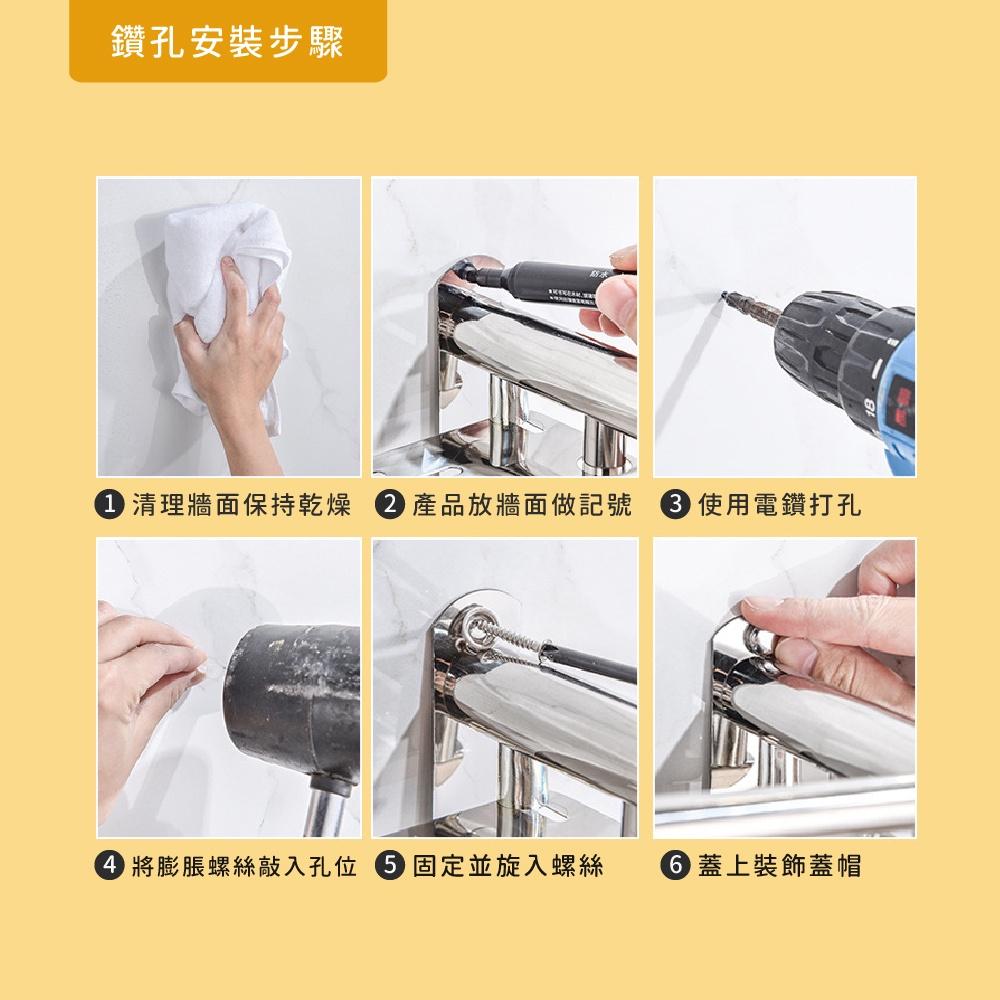 鑽孔安裝步驟

1 清理牆面保持乾燥

2 產品放牆面做記號

3 使用電鑽打孔

4 將膨脹螺絲敲入孔位

5 固定並旋入螺絲

6 蓋上裝飾蓋帽