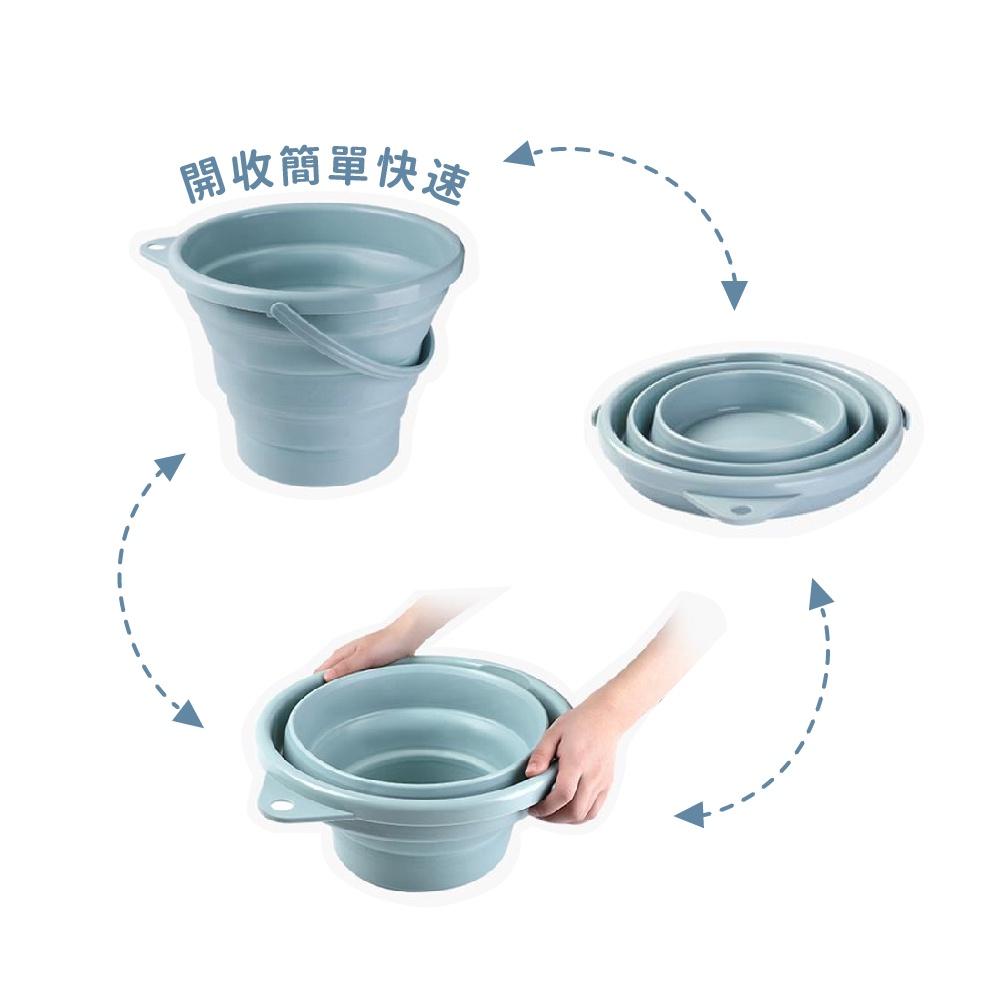 開收簡單快速