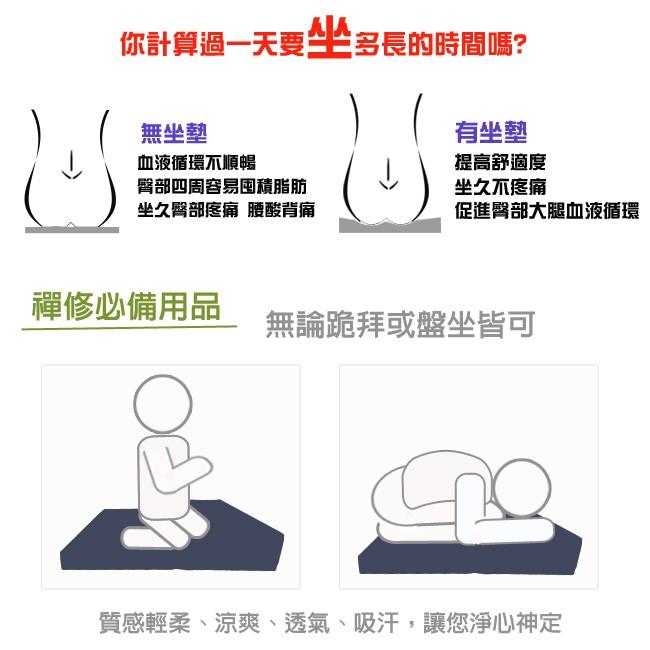 你計算過一天要坐多長的時間嗎?

無坐墊
血液循環不順暢
臀部四周容易囤積脂肪
坐久臀部疼痛 腰酸背痛

有坐墊
提高舒適度
坐久不疼痛
促進臀部大腿血液循環

禪修必備用品

無論跪拜或盤坐皆可

質感輕柔、涼爽、透氣、吸汗，讓您淨心神定