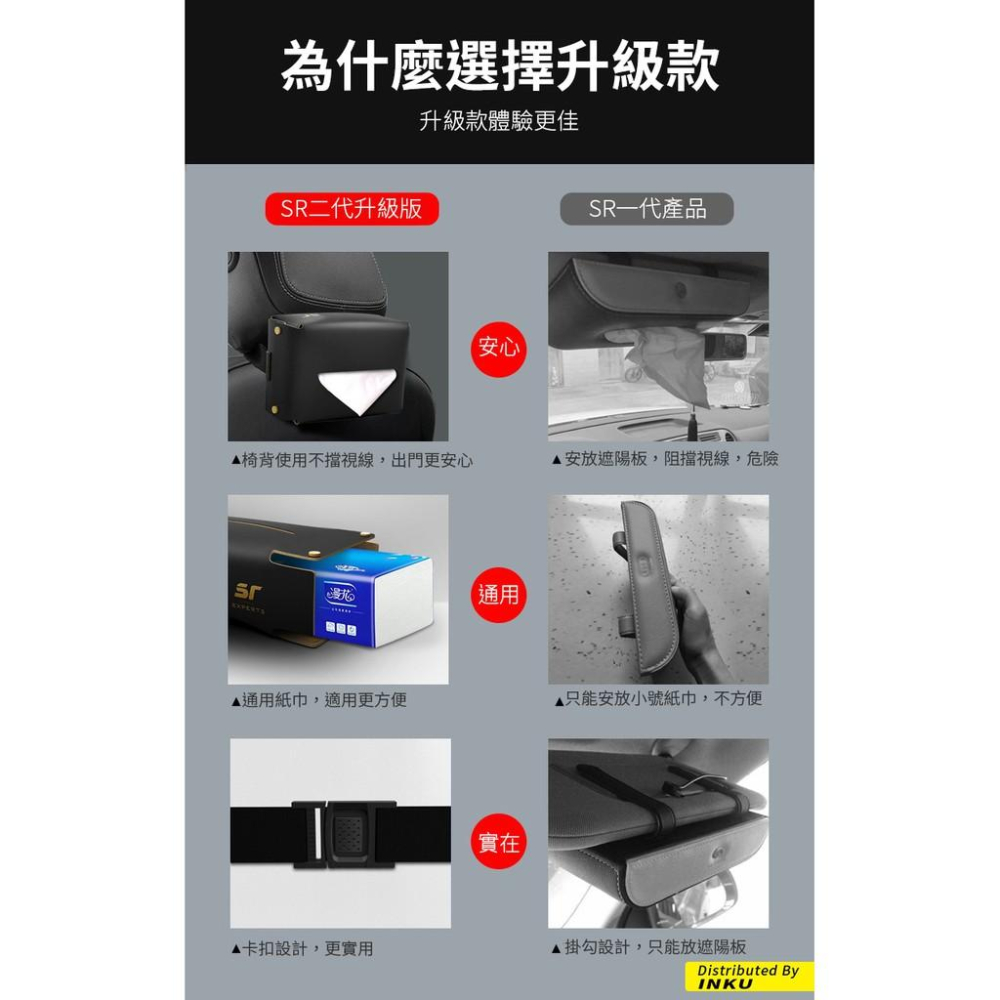 為什麼選擇升級款

升級款體驗更佳

SR二代升級版

SR一代產品

安心

▲椅背使用不擋視線，出門更安心

▲安放遮陽板，阻擋視線，危險

SR

漫花

通用

▲通用紙巾，適用更方便

▲只能安放小號紙巾，不方便

實在

▲卡扣設計，更實用

▲掛勾設計，只能放遮陽板

Distributed By
INKU