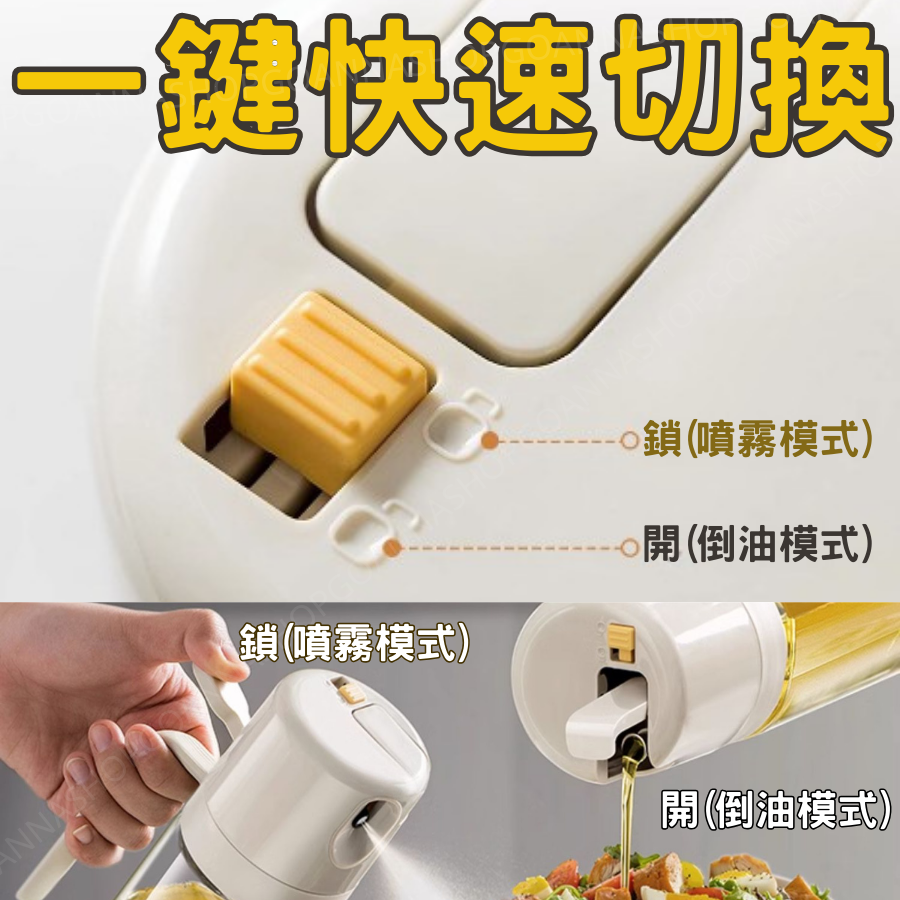 一鍵快速切換

鎖(噴霧模式)

開(倒油模式)

鎖(噴霧模式)

開(倒油模式)