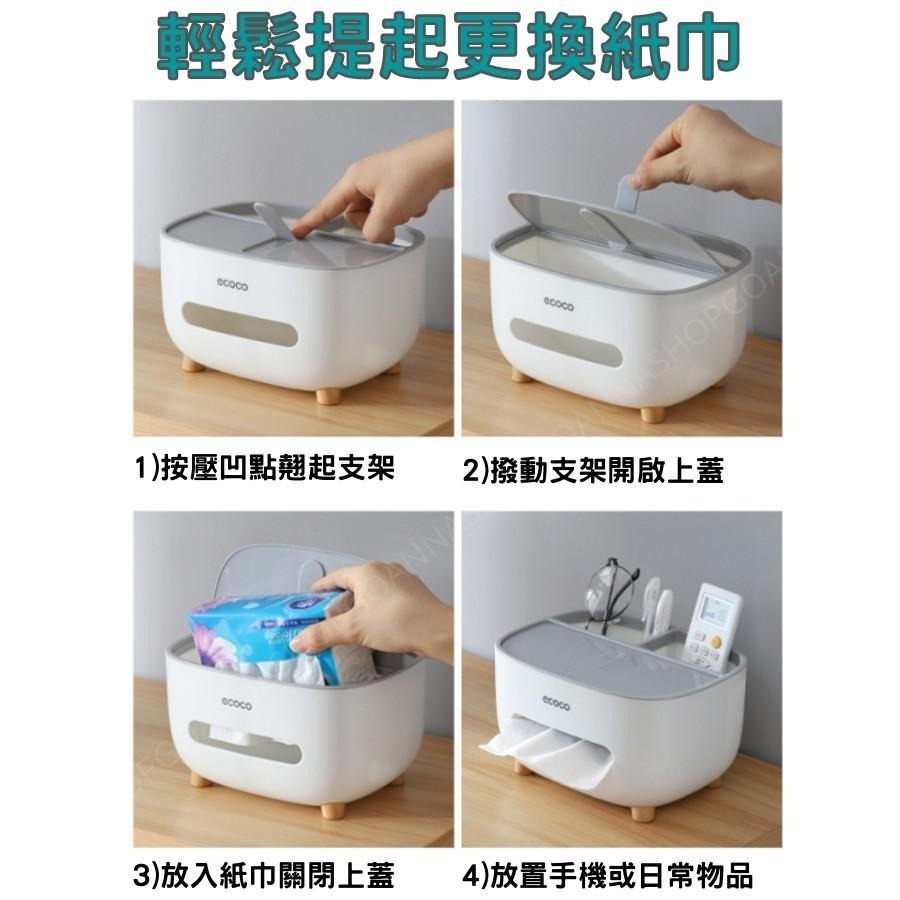 輕鬆提起更換紙巾

ecoco

ecoco

1)按壓凹點翹起支架

2)撥動支架開啟上蓋

ecoco

ecoco

3)放入紙巾關閉上蓋

4)放置手機或日常物品