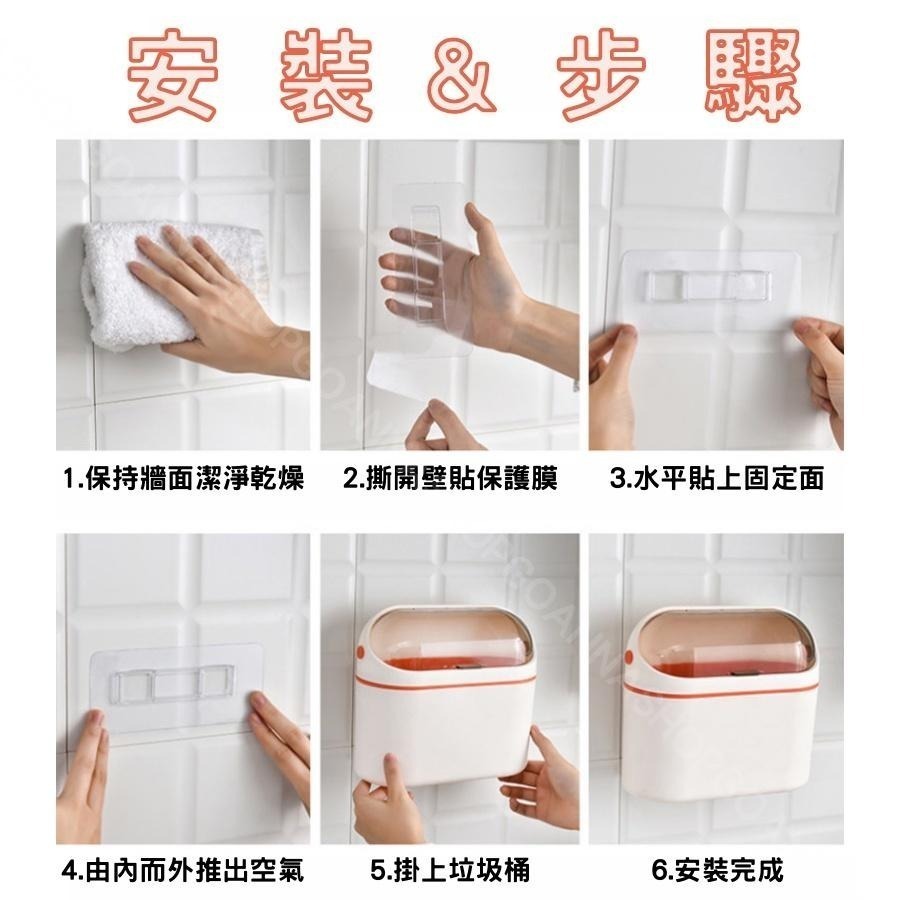 安裝 & 步驟

1.保持牆面潔淨乾燥

2.撕開壁貼保護膜

3.水平貼上固定面

4.由內而外推出空氣

5.掛上垃圾桶

6.安裝完成