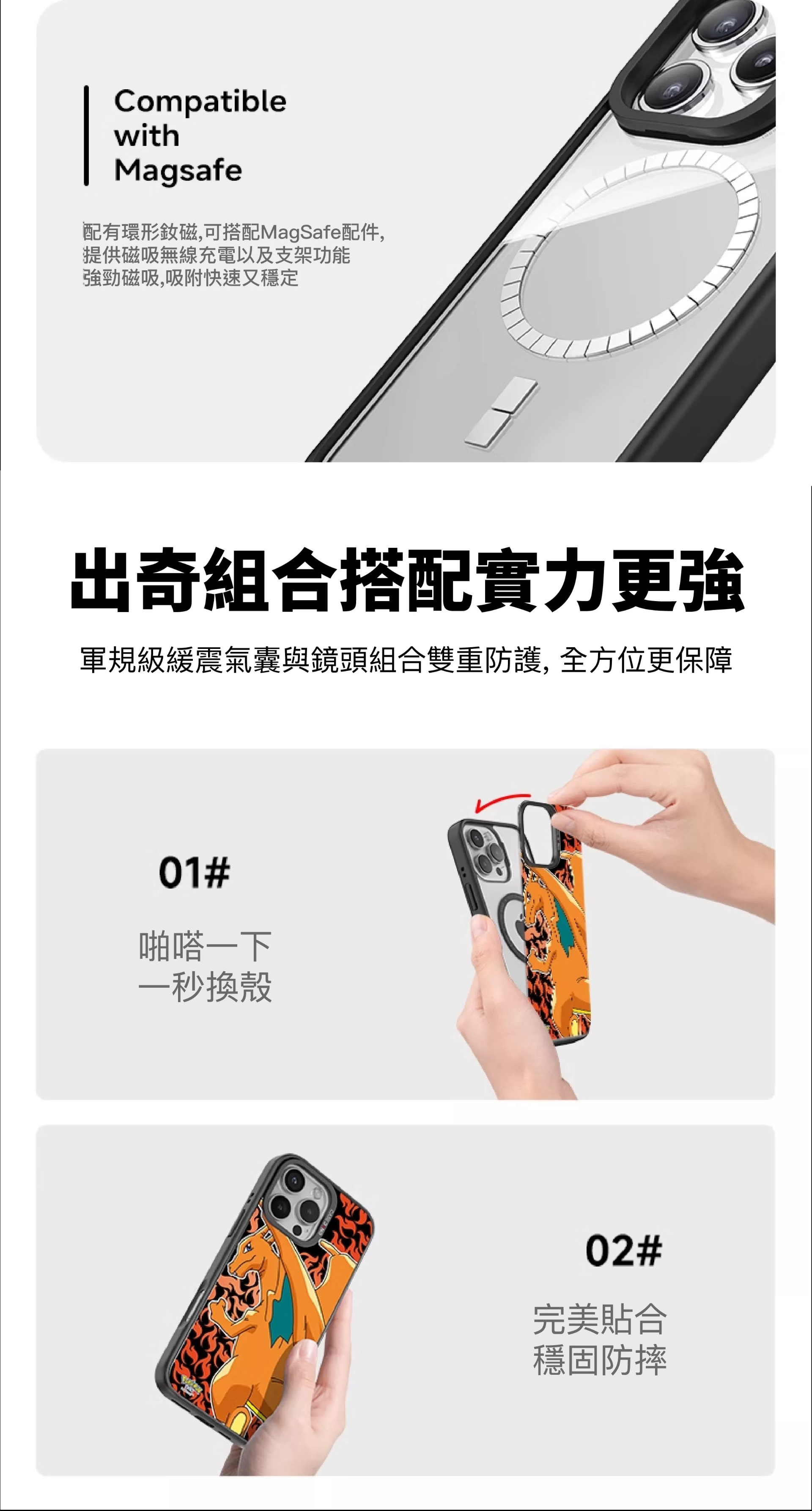 Compatible with Magsafe

配有環形釹磁,可搭配MagSafe配件,
提供磁吸無線充電以及支架功能
強勁磁吸,吸附快速又穩定

出奇組合搭配實力更強

軍規級緩震氣囊與鏡頭組合雙重防護, 全方位更保障

01#

啪嗒一下
一秒換殼

02#

完美貼合
穩固防摔