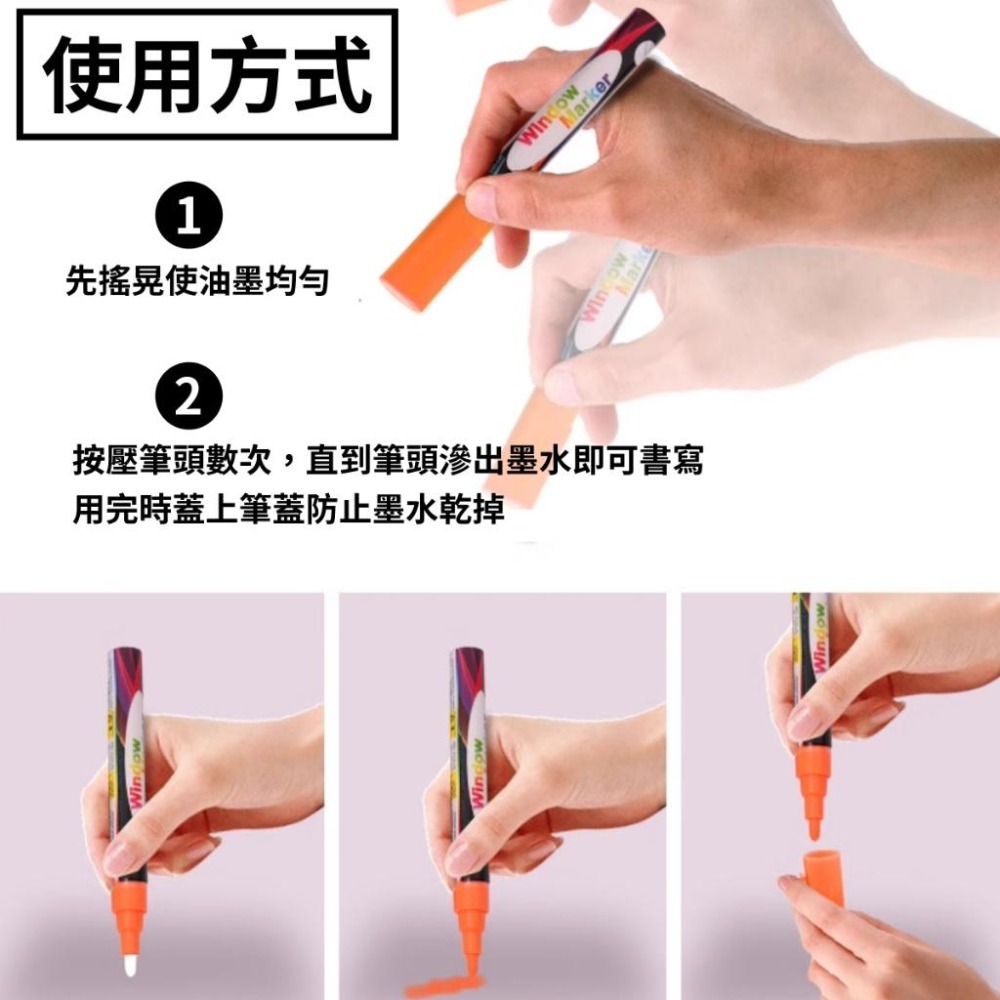 使用方式

1
先搖晃使油墨均勻

2
按壓筆頭數次，直到筆頭滲出墨水即可書寫
用完時蓋上筆蓋防止墨水乾掉

Window Marker
Window Marker
Window
Window
Window