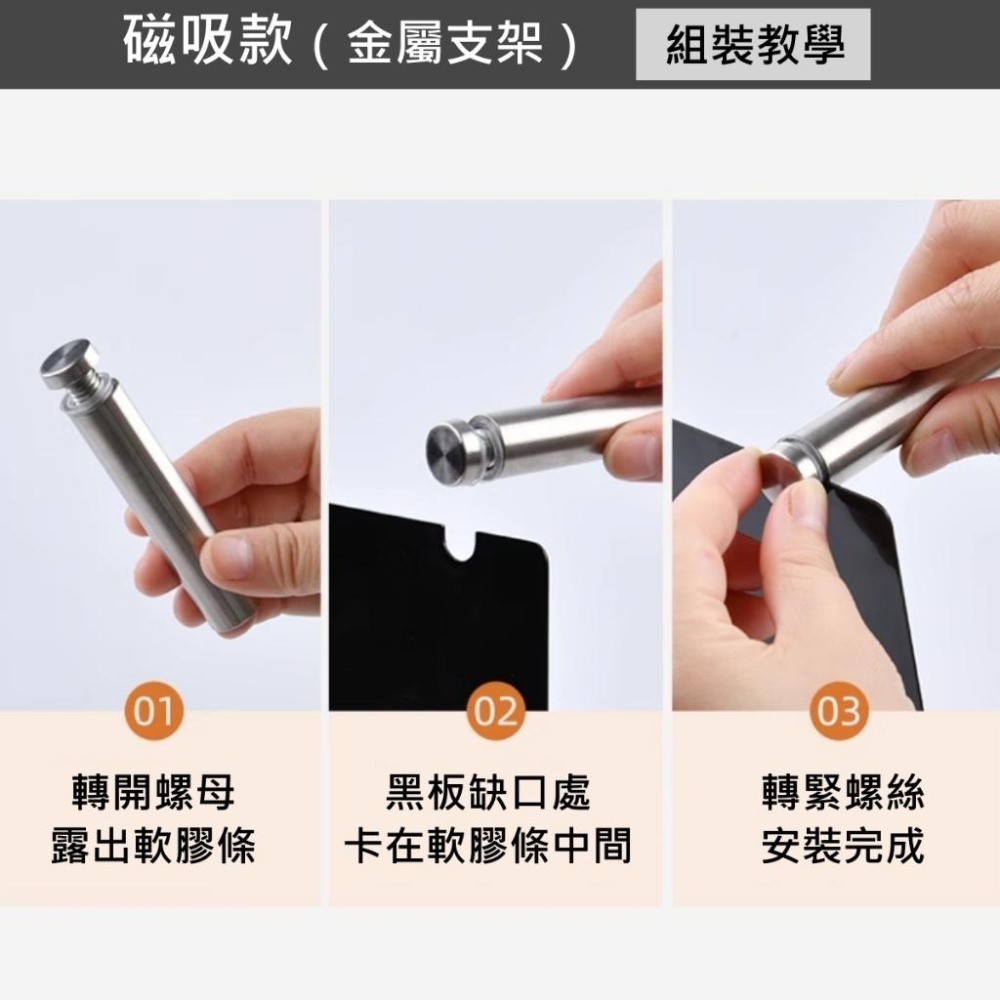 磁吸款（金屬支架）

組裝教學

01

轉開螺母
露出軟膠條

02

黑板缺口處
卡在軟膠條中間

03

轉緊螺絲
安裝完成