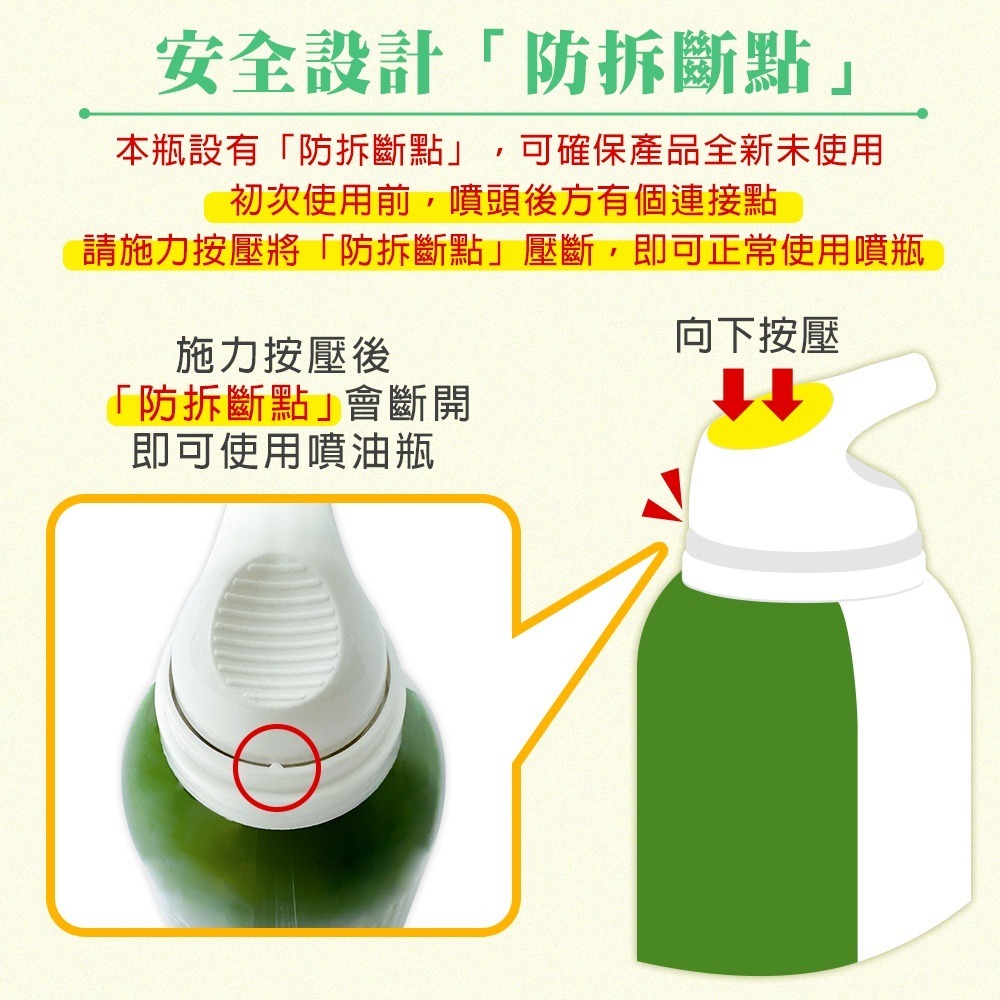 安全設計「防拆斷點」

本瓶設有「防拆斷點」，可確保產品全新未使用
初次使用前，噴頭後方有個連接點
請施力按壓將「防拆斷點」壓斷，即可正常使用噴瓶

施力按壓後
「防拆斷點」會斷開
即可使用噴油瓶

向下按壓