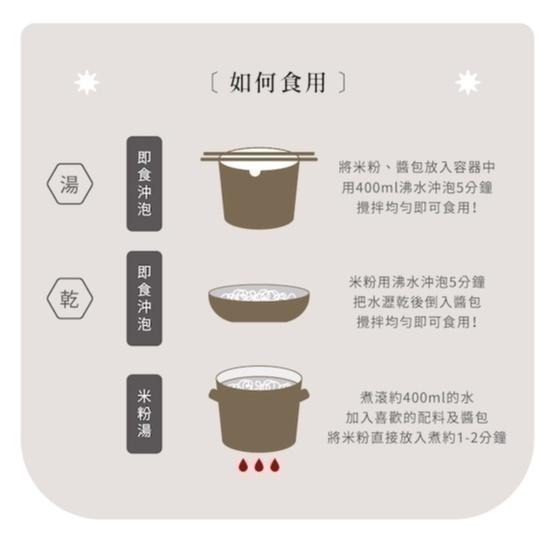 〔 如何食用 〕

湯

即食沖泡

將米粉、醬包放入容器中
用400ml沸水沖泡5分鐘
攪拌均勻即可食用!

乾

即食沖泡

米粉用沸水沖泡5分鐘
把水瀝乾後倒入醬包
攪拌均勻即可食用!

米粉湯

煮滾約400ml的水
加入喜歡的配料及醬包
將米粉直接放入煮約1-2分鐘