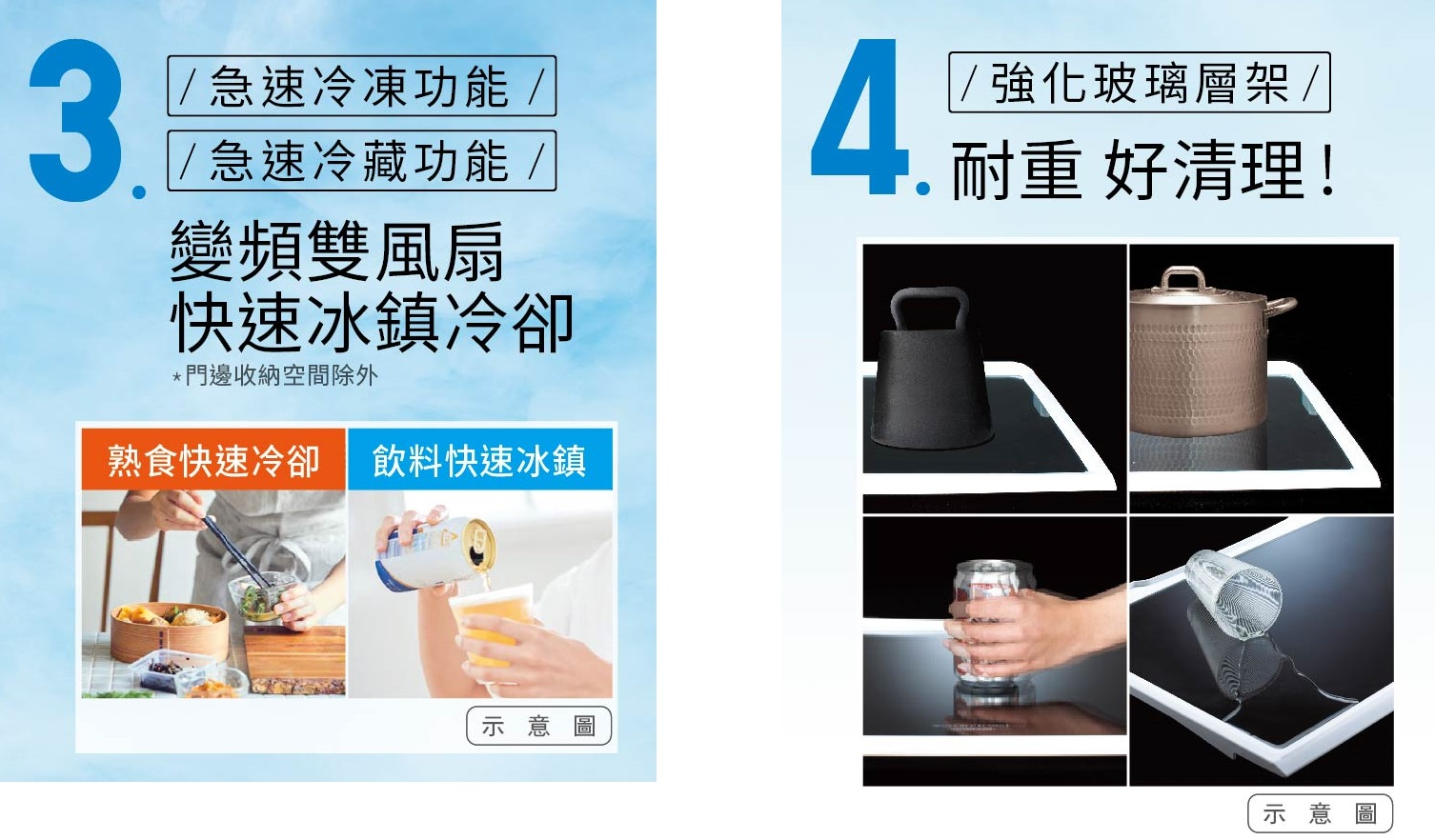 3.

/ 急速冷凍功能 /

/ 急速冷藏功能 /

變頻雙風扇
快速冰鎮冷卻

*門邊收納空間除外

熟食快速冷卻

飲料快速冰鎮

示 意 圖

4.

/ 強化玻璃層架 /

耐重 好清理!

示 意 圖