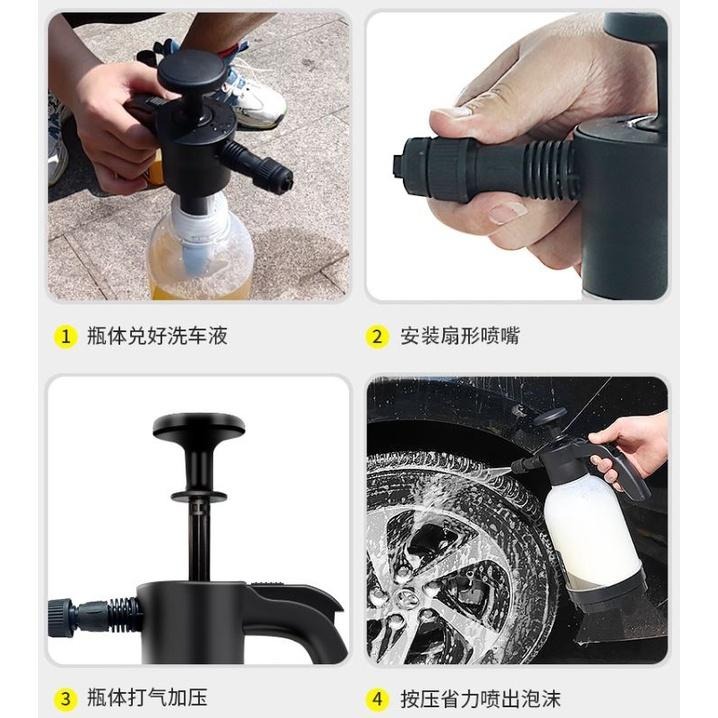 1 瓶体兑好洗车液

2 安装扇形喷嘴

3 瓶体打气加压

4 按压省力喷出泡沫