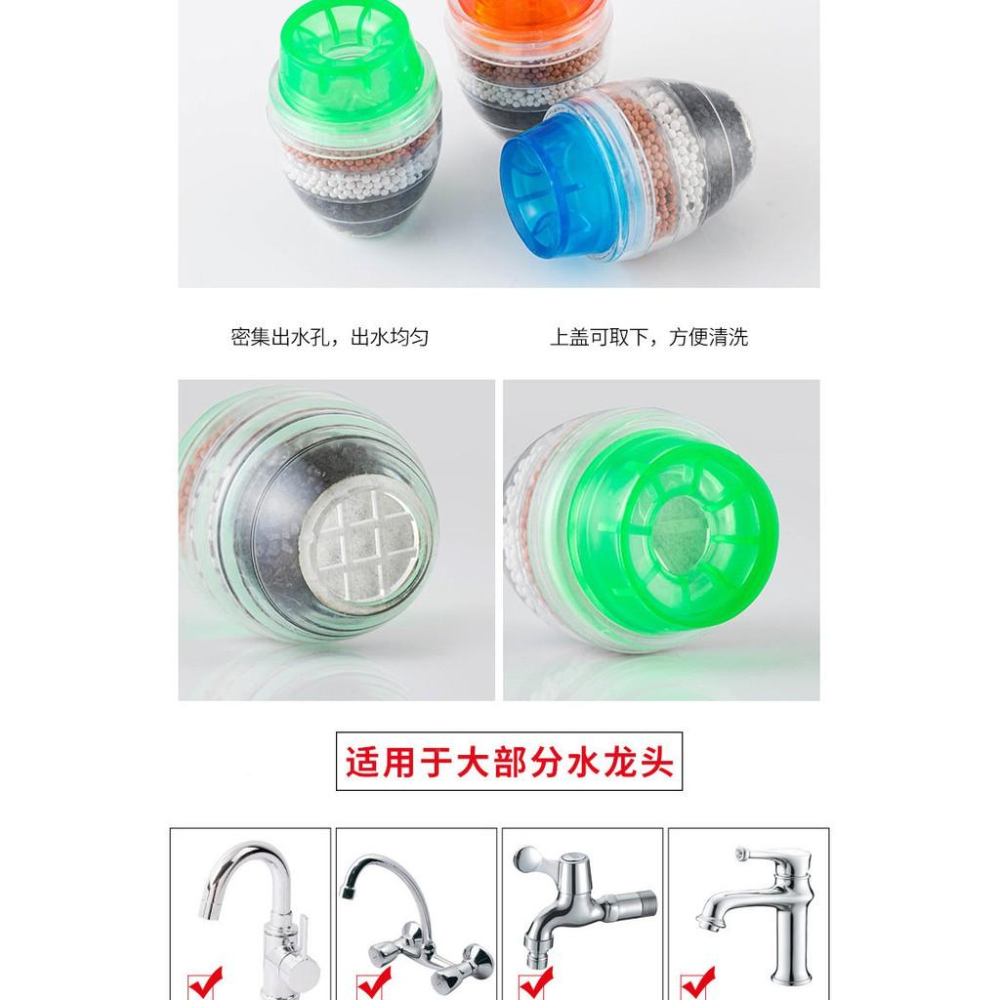 密集出水孔，出水均匀

上盖可取下，方便清洗

适用于大部分水龙头