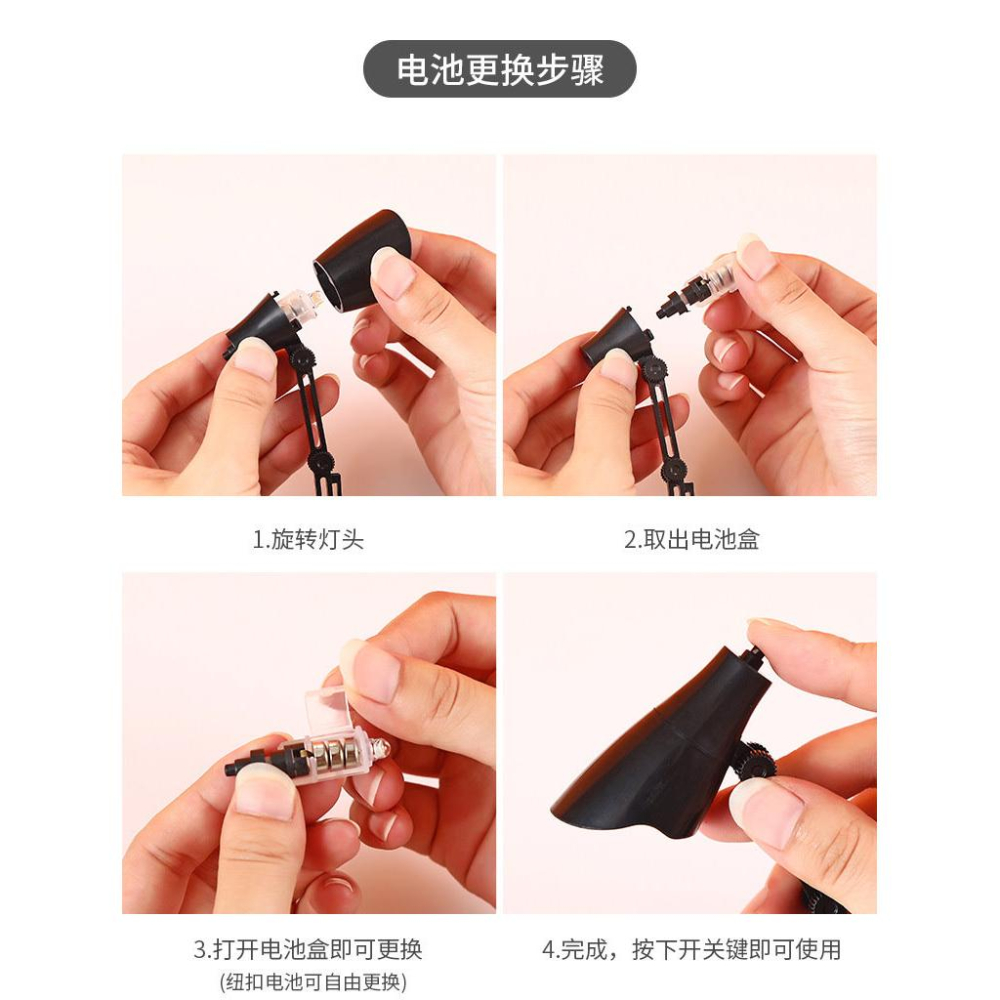 电池更换步骤

1.旋转灯头

2.取出电池盒

3.打开电池盒即可更换
(纽扣电池可自由更换)

4.完成，按下开关键即可使用