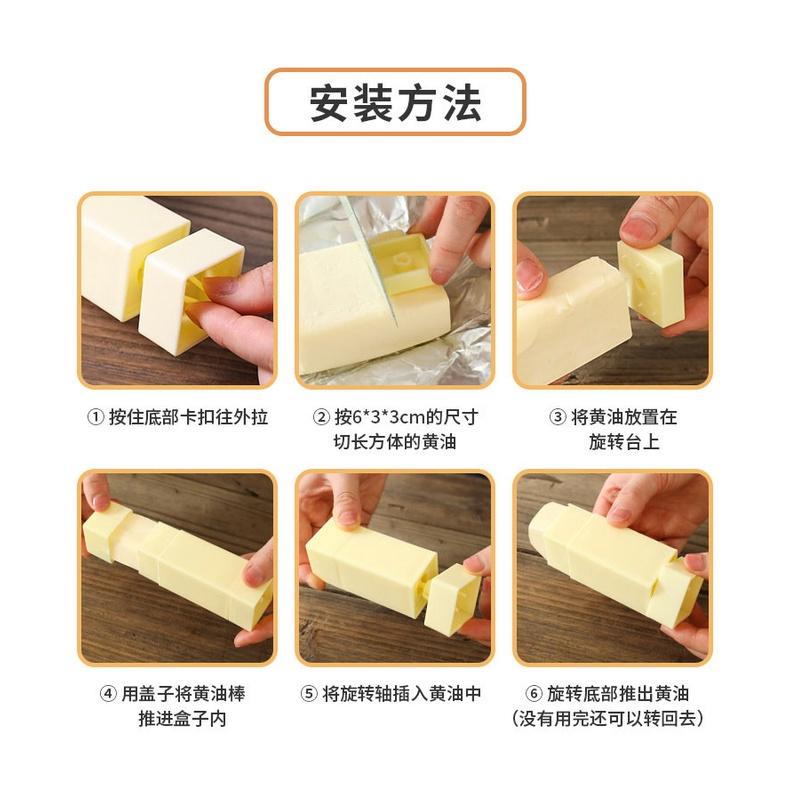 安装方法

① 按住底部卡扣往外拉

② 按6*3*3cm的尺寸切长方体的黄油

③ 将黄油放置在旋转台上

④ 用盖子将黄油棒推进盒子内

⑤ 将旋转轴插入黄油中

⑥ 旋转底部推出黄油（没有用完还可以转回去）