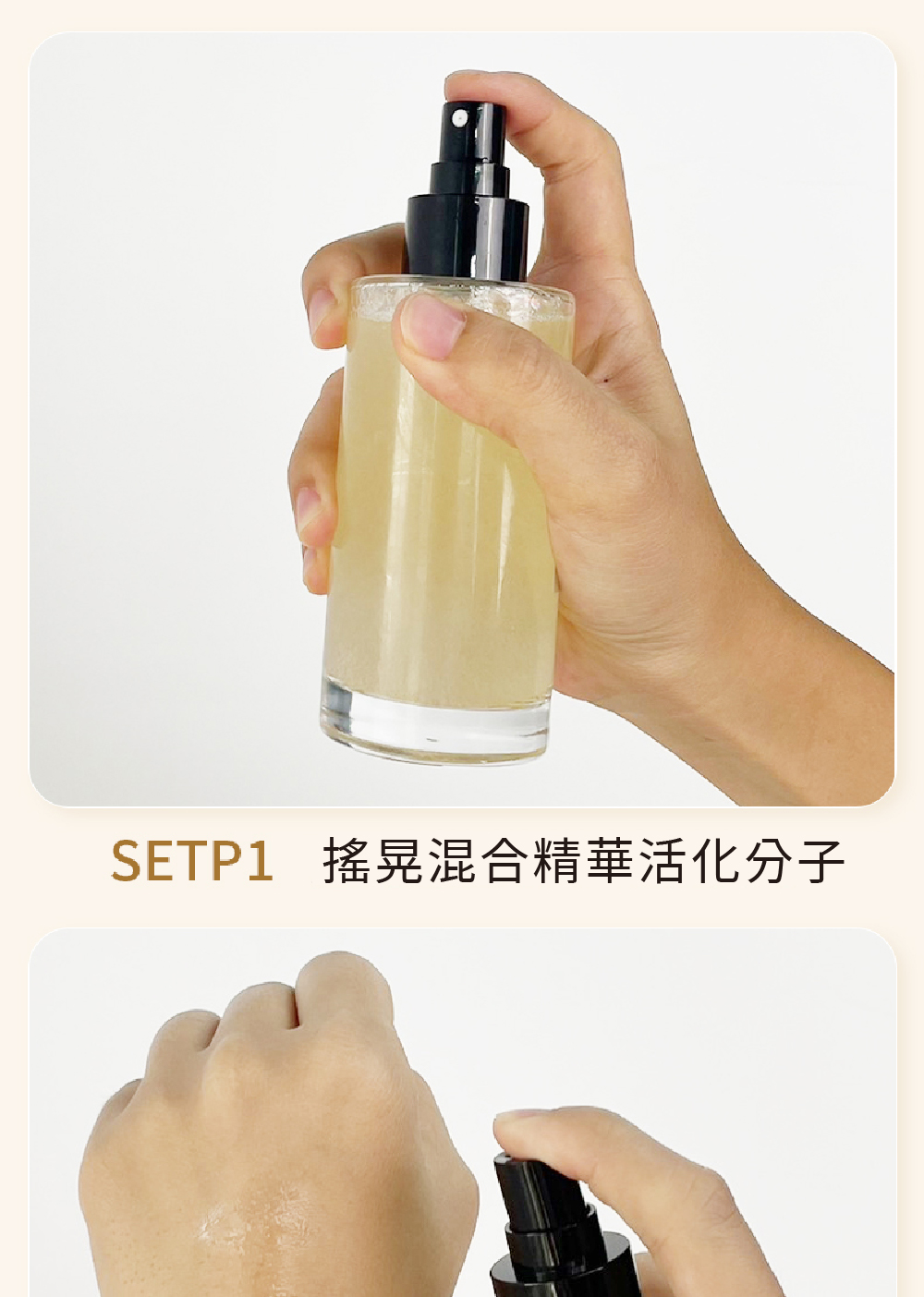 SETP1 搖晃混合精華活化分子