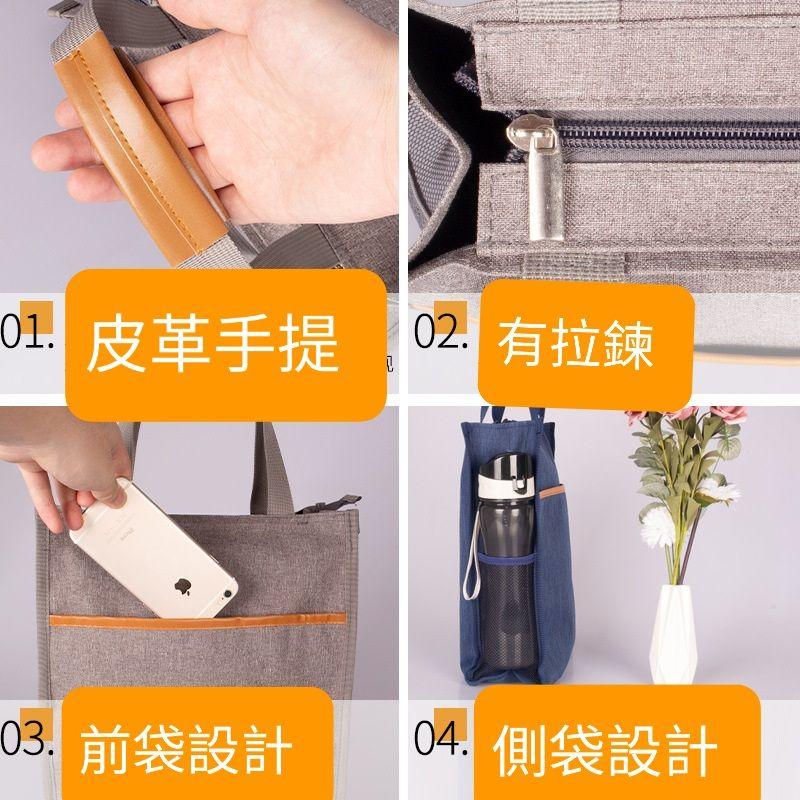 01. 皮革手提

02. 有拉鍊

03. 前袋設計

04. 側袋設計