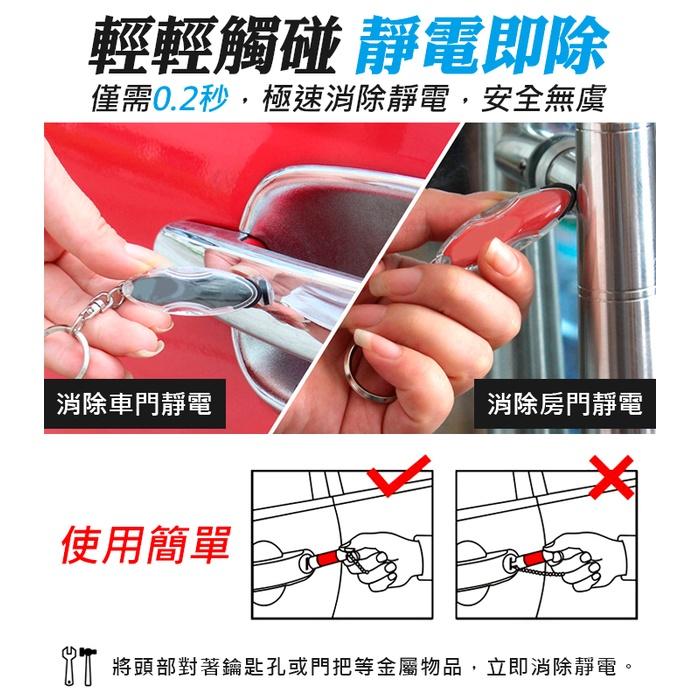 輕輕觸碰 靜電即除
僅需0.2秒，極速消除靜電，安全無虞

消除車門靜電

消除房門靜電

使用簡單

將頭部對著鑰匙孔或門把等金屬物品，立即消除靜電。