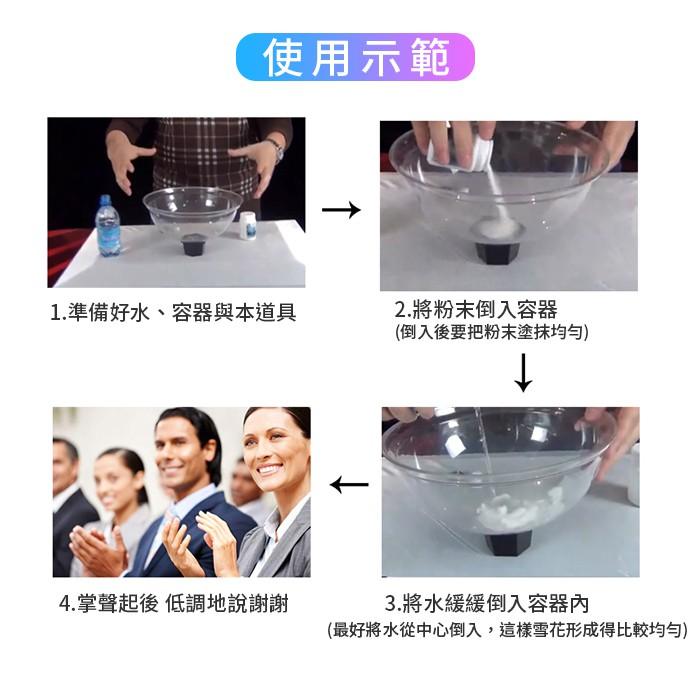 使用示範

1.準備好水、容器與本道具

2.將粉末倒入容器
(倒入後要把粉末塗抹均勻)

3.將水緩緩倒入容器內
(最好將水從中心倒入，這樣雪花形成得比較均勻)

4.掌聲起後 低調地說謝謝