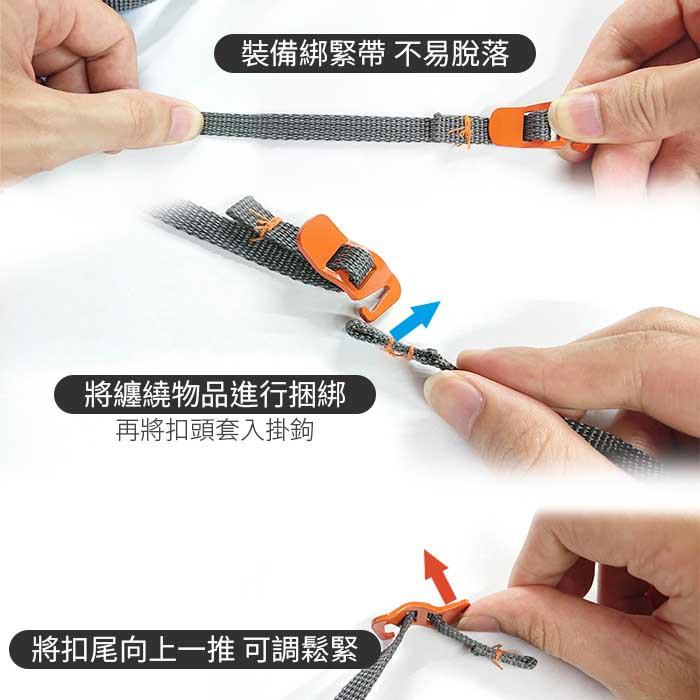 裝備綁緊帶 不易脫落

將纏繞物品進行捆綁
再將扣頭套入掛鉤

將扣尾向上一推 可調鬆緊