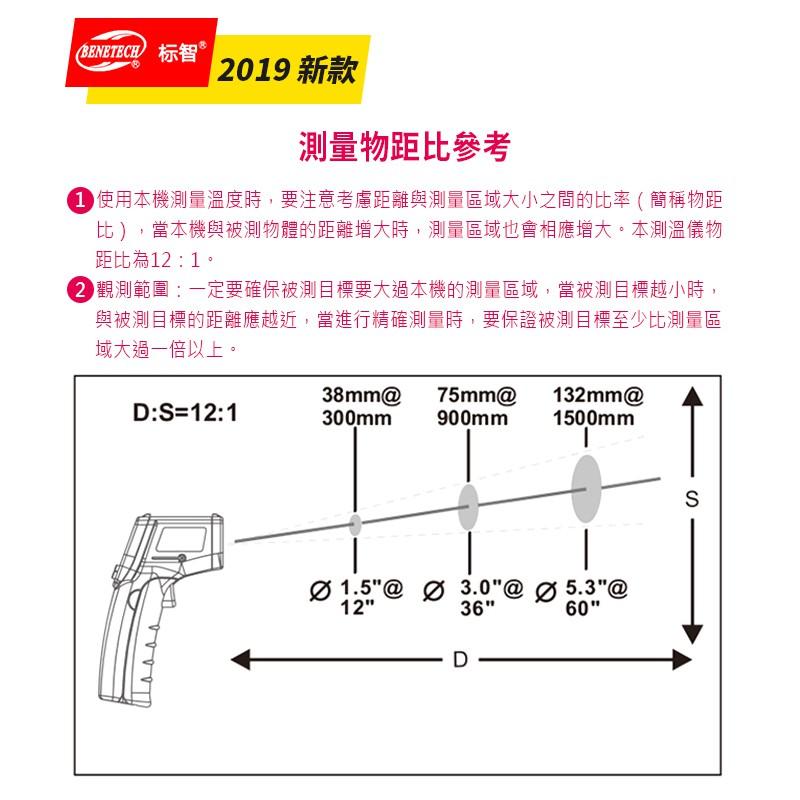 BENETECH® 标智®

2019 新款

測量物距比參考

1 使用本機測量溫度時，要注意考慮距離與測量區域大小之間的比率（簡稱物距比），當本機與被測物體的距離增大時，測量區域也會相應增大。本測溫儀物距比為12：1。

2 觀測範圍：一定要確保被測目標要大過本機的測量區域，當被測目標越小時，與被測目標的距離應越近，當進行精確測量時，要保證被測目標至少比測量區域大過一倍以上。

D:S=12:1

38mm@ 300mm

75mm@ 900mm

132mm@ 1500mm

S

Ø 1.5"@ 12"

Ø 3.0"@ 36"

Ø 5.3"@ 60"

D