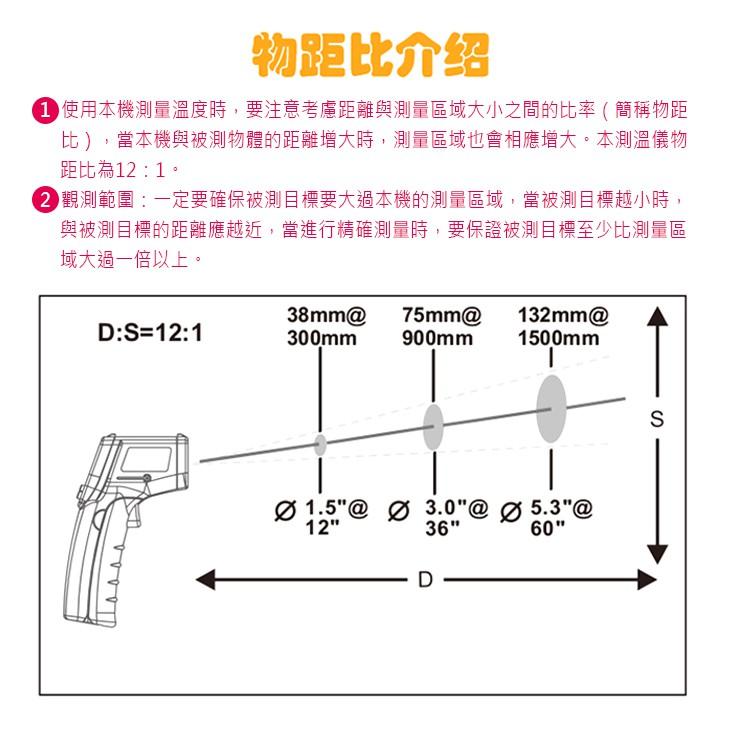 物距比介绍

1 使用本機測量溫度時，要注意考慮距離與測量區域大小之間的比率（簡稱物距比），當本機與被測物體的距離增大時，測量區域也會相應增大。本測溫儀物距比為12：1。

2 觀測範圍：一定要確保被測目標要大過本機的測量區域，當被測目標越小時，與被測目標的距離應越近，當進行精確測量時，要保證被測目標至少比測量區域大過一倍以上。

D:S=12:1

38mm@ 300mm

75mm@ 900mm

132mm@ 1500mm

S

Ø 1.5"@ 12"

Ø 3.0"@ 36"

Ø 5.3"@ 60"

D