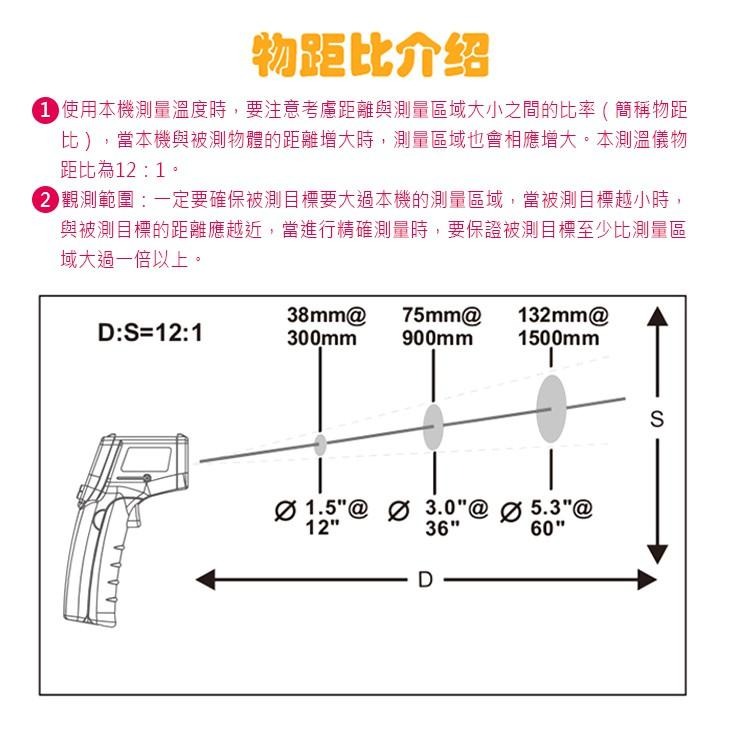 物距比介绍

1 使用本機測量溫度時，要注意考慮距離與測量區域大小之間的比率（簡稱物距比），當本機與被測物體的距離增大時，測量區域也會相應增大。本測溫儀物距比為12：1。

2 觀測範圍：一定要確保被測目標要大過本機的測量區域，當被測目標越小時，與被測目標的距離應越近，當進行精確測量時，要保證被測目標至少比測量區域大過一倍以上。

D:S=12:1

38mm@ 300mm

75mm@ 900mm

132mm@ 1500mm

S

Ø 1.5"@ 12"

Ø 3.0"@ 36"

Ø 5.3"@ 60"

D