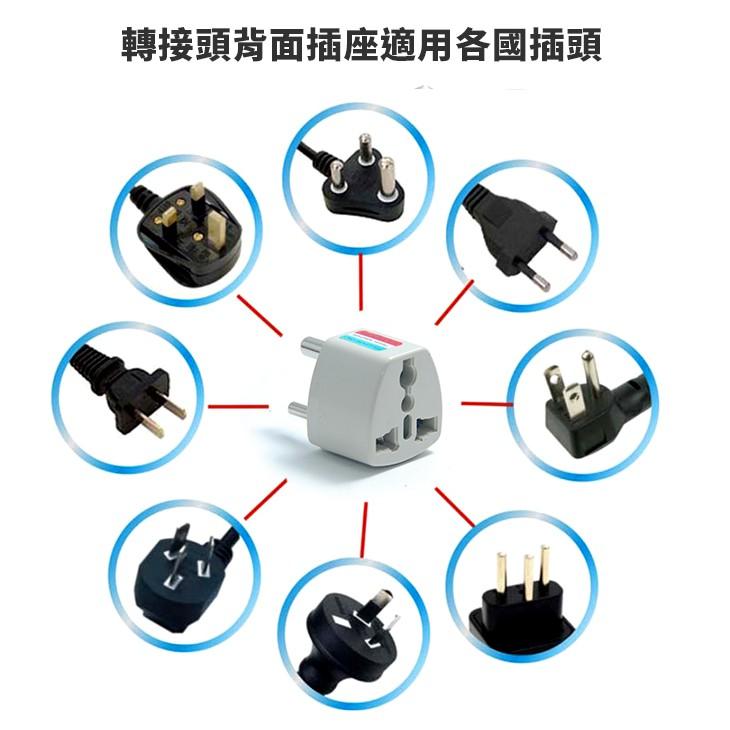 轉接頭背面插座適用各國插頭