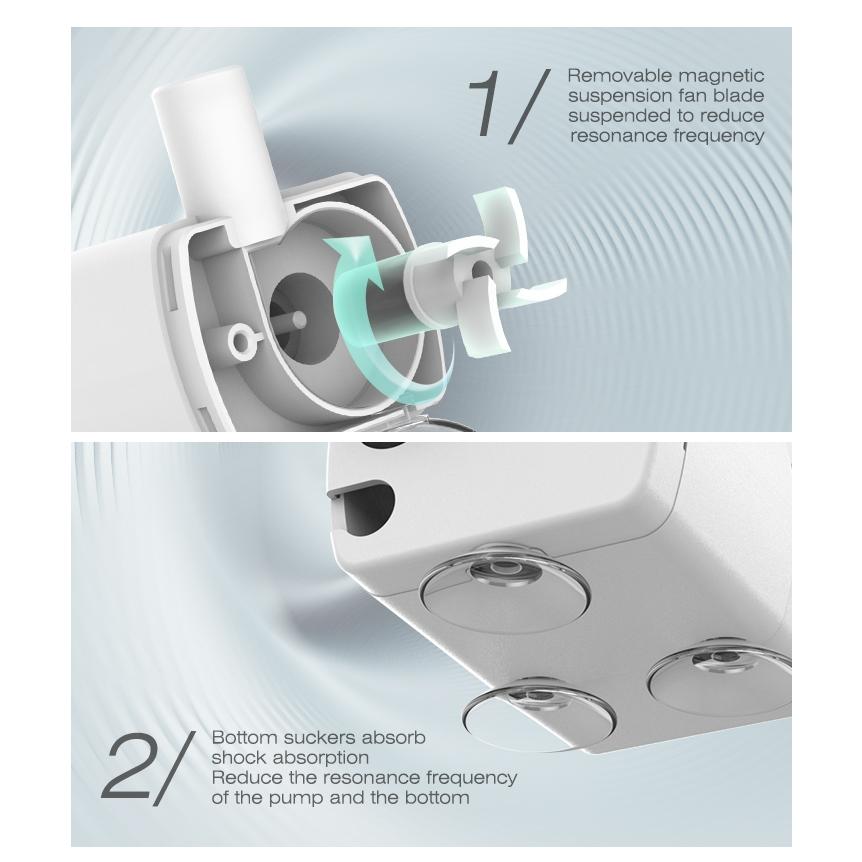 1/

Removable magnetic suspension fan blade suspended to reduce resonance frequency

2/

Bottom suckers absorb shock absorption
Reduce the resonance frequency of the pump and the bottom