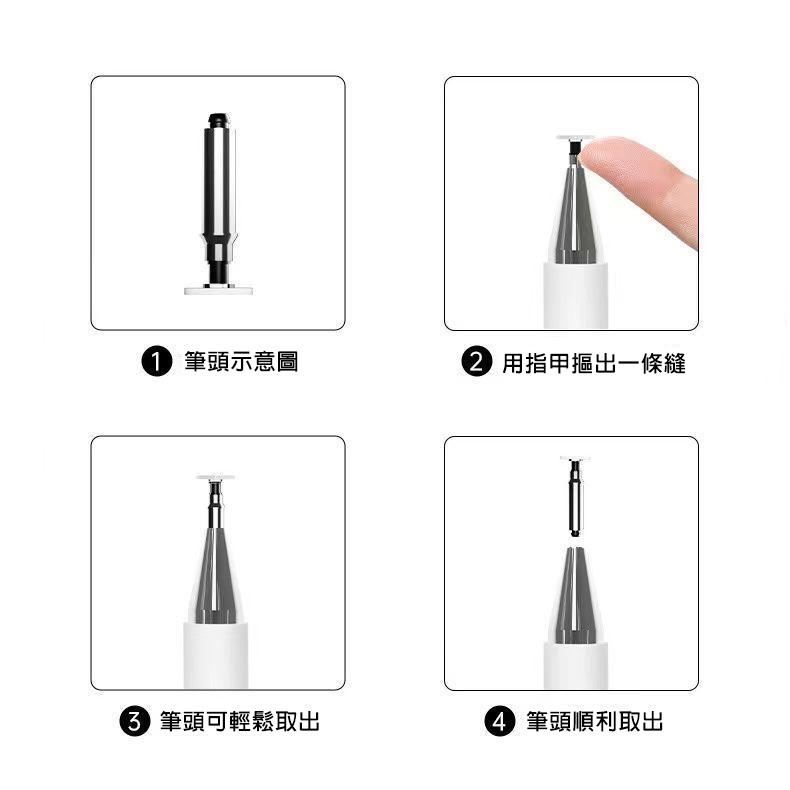 1 筆頭示意圖

2 用指甲摳出一條縫

3 筆頭可輕鬆取出

4 筆頭順利取出