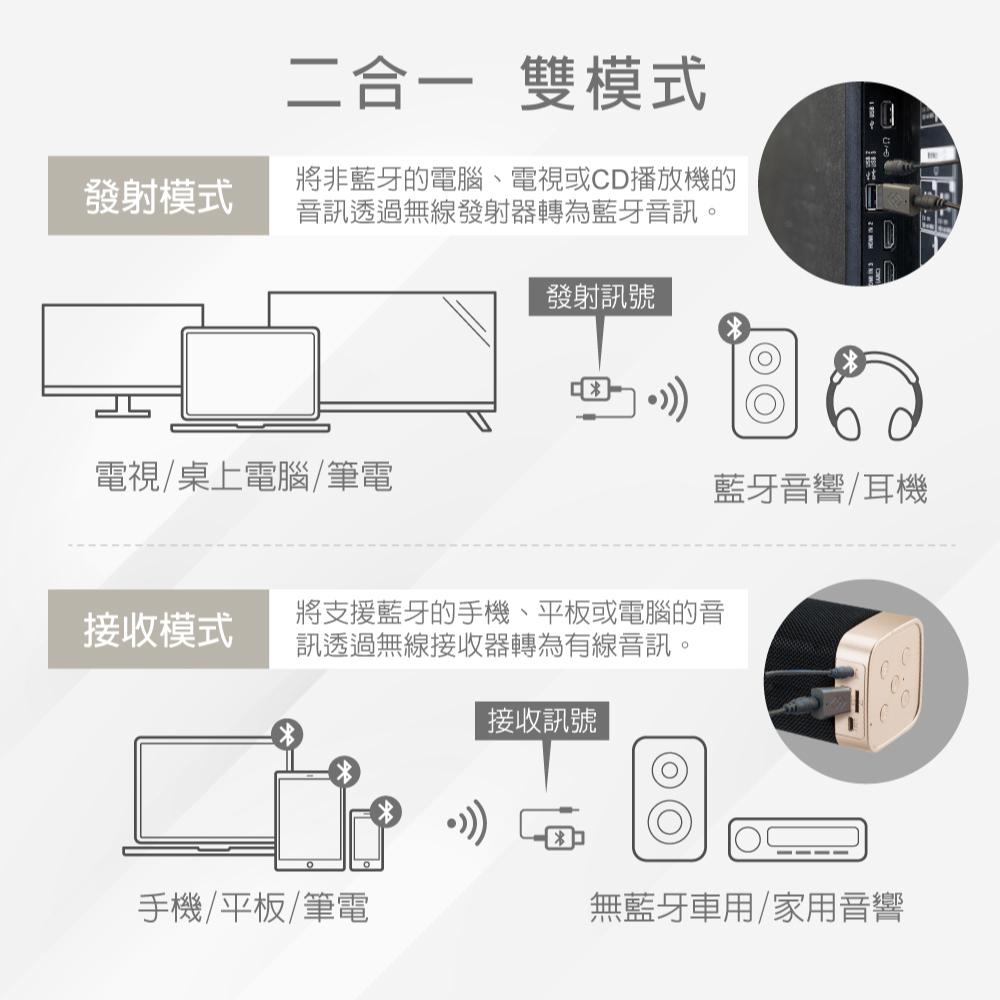 二合一 雙模式

發射模式

將非藍牙的電腦、電視或CD播放機的音訊透過無線發射器轉為藍牙音訊。

發射訊號

電視/桌上電腦/筆電

藍牙音響/耳機

接收模式

將支援藍牙的手機、平板或電腦的音訊透過無線接收器轉為有線音訊。

接收訊號

手機/平板/筆電

無藍牙車用/家用音響