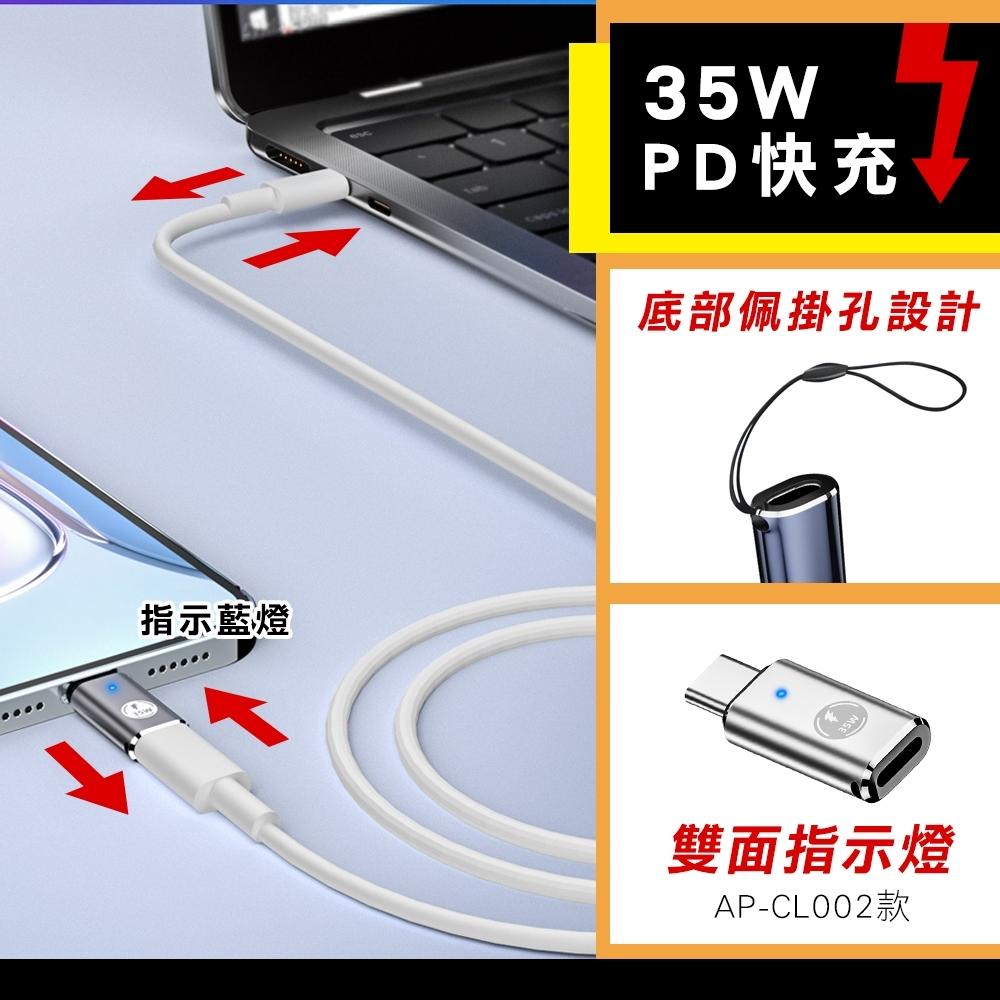 35W
PD快充

底部佩掛孔設計

指示藍燈

35W

35W

雙面指示燈
AP-CL002款