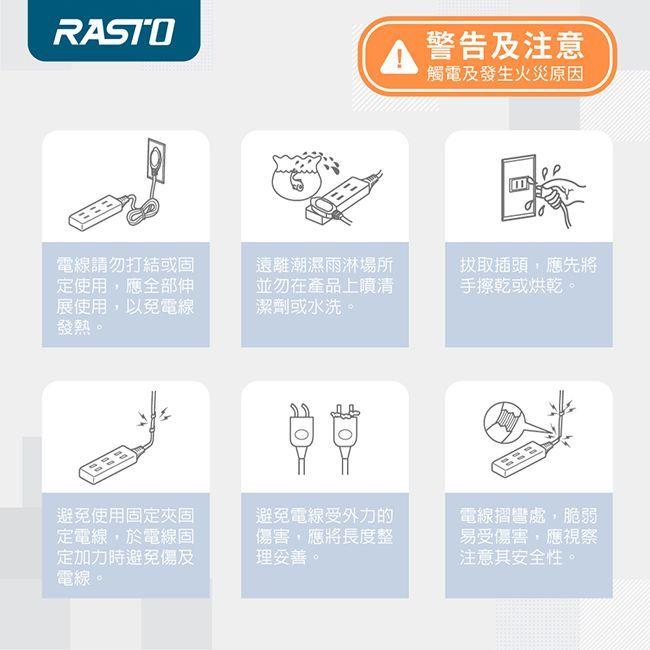 RASTO

警告及注意
觸電及發生火災原因

電線請勿打結或固定使用，應全部伸展使用，以免電線發熱。

遠離潮濕雨淋場所並勿在產品上噴清潔劑或水洗。

拔取插頭，應先將手擦乾或烘乾。

避免使用固定夾固定電線，於電線固定加力時避免傷及電線。

避免電線受外力的傷害，應將長度整理妥善。

電線摺彎處，脆弱易受傷害，應視察注意其安全性。