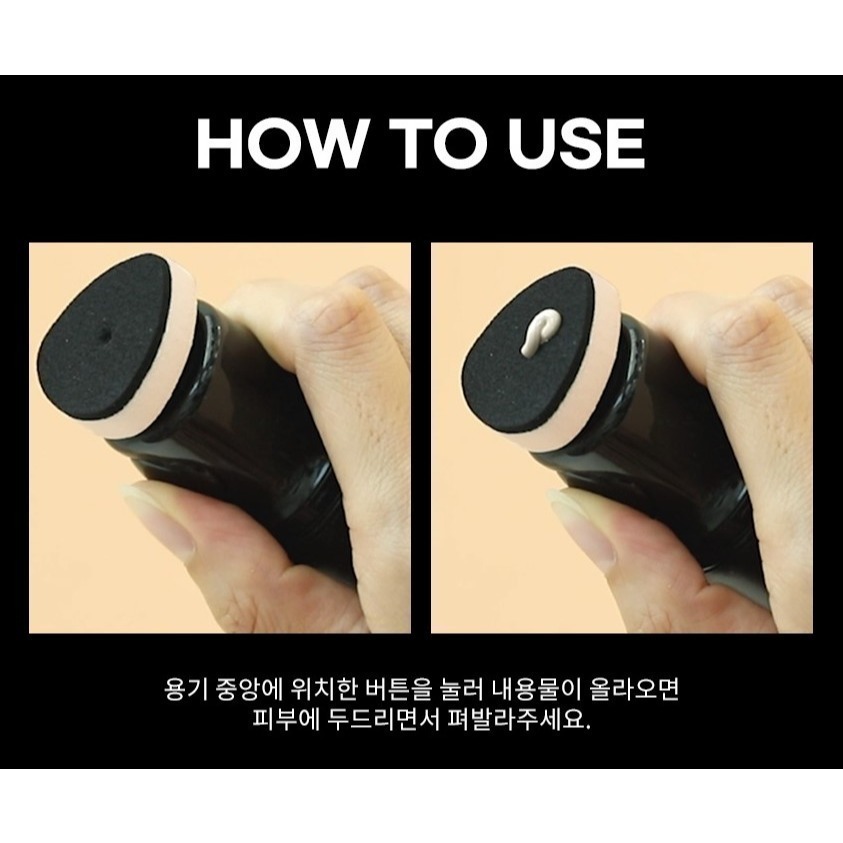 HOW TO USE

용기 중앙에 위치한 버튼을 눌러 내용물이 올라오면
피부에 두드리면서 펴발라주세요.