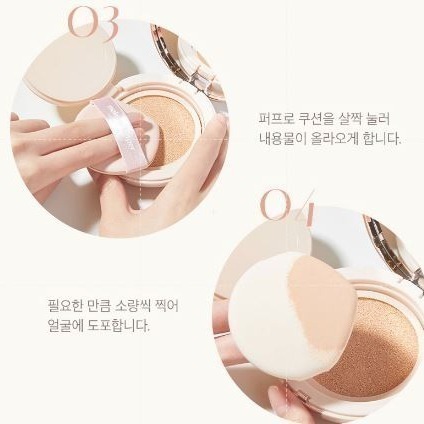 03

퍼프로 쿠션을 살짝 눌러
내용물이 올라오게 합니다.

04

필요한 만큼 소량씩 찍어
얼굴에 도포합니다.